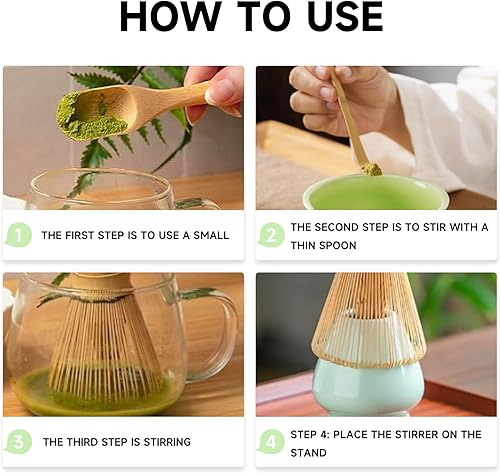 HOW TO USE

1 THE FIRST STEP IS TO USE A SMALL

2 THE SECOND STEP IS TO STIR WITH A THIN SPOON

3 THE THIRD STEP IS STIRRING

4 STEP 4: PLACE THE STIRRER ON THE STAND