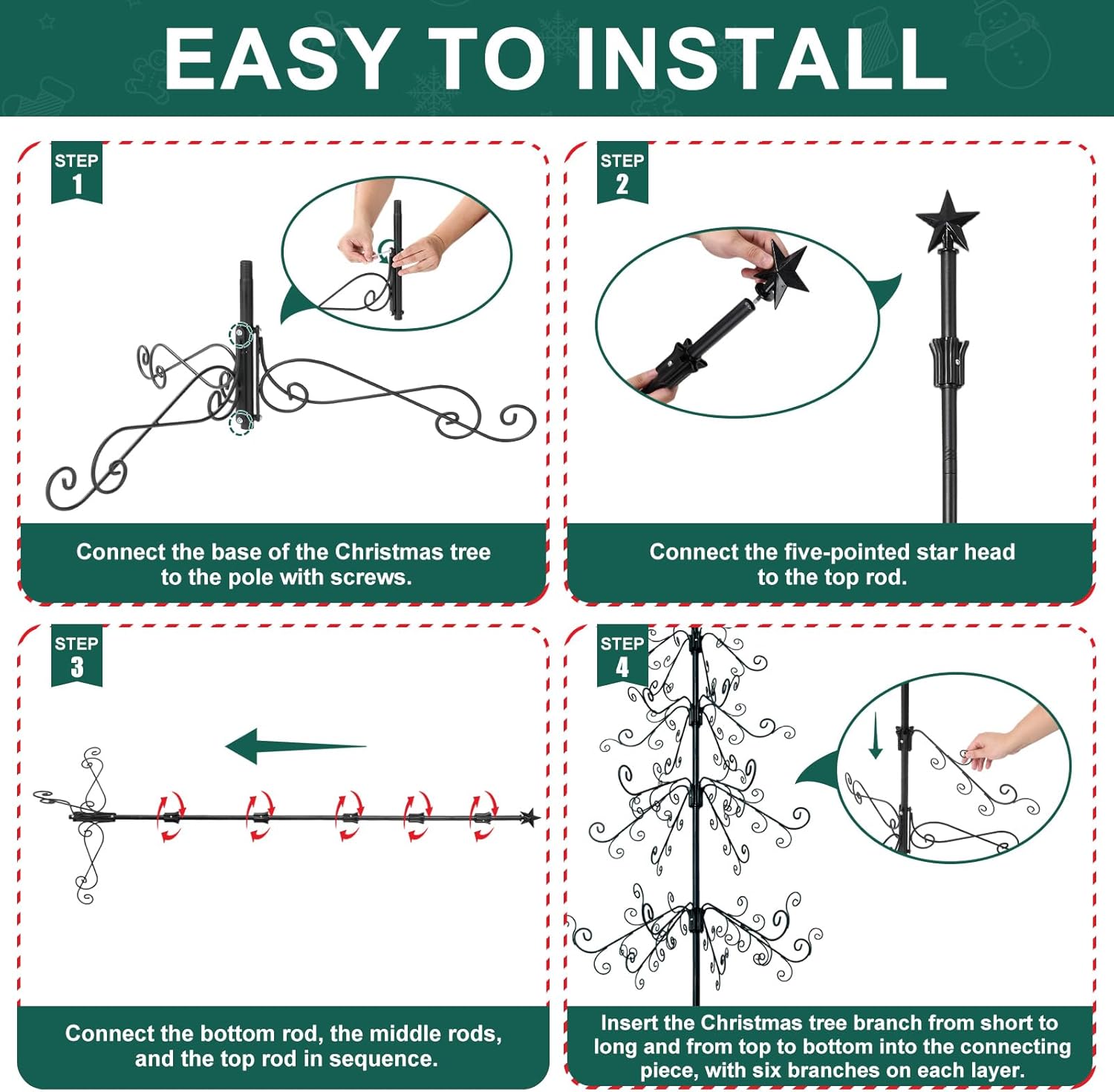 EASY TO INSTALL

STEP 1

Connect the base of the Christmas tree to the pole with screws.

STEP 2

Connect the five-pointed star head to the top rod.

STEP 3

Connect the bottom rod, the middle rods, and the top rod in sequence.

STEP 4

Insert the Christmas tree branch from short to long and from top to bottom into the connecting piece, with six branches on each layer.