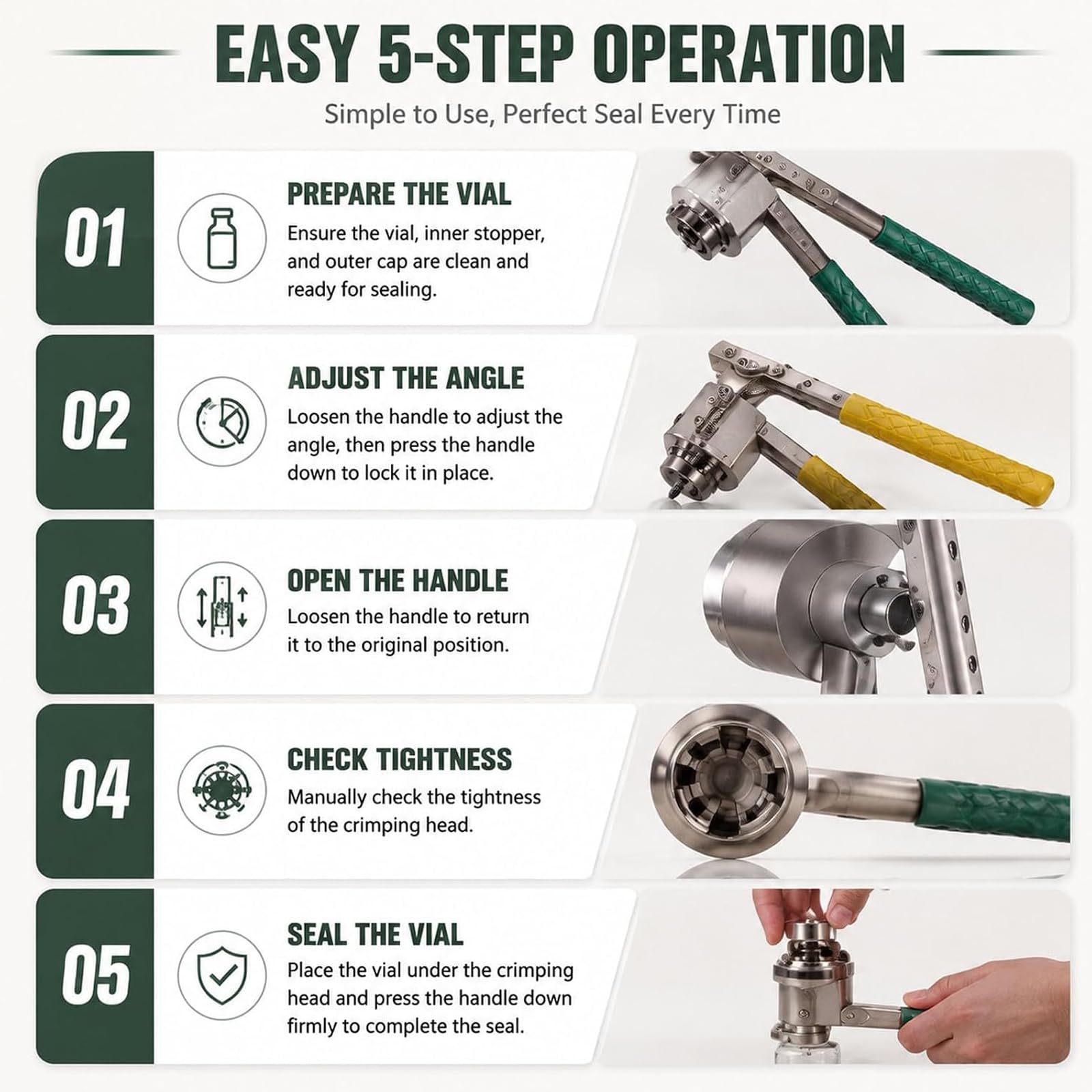 EASY 5-STEP OPERATION

Simple to Use, Perfect Seal Every Time

01

PREPARE THE VIAL

Ensure the vial, inner stopper, and outer cap are clean and ready for sealing.

02

ADJUST THE ANGLE

Loosen the handle to adjust the angle, then press the handle down to lock it in place.

03

OPEN THE HANDLE

Loosen the handle to return it to the original position.

04

CHECK TIGHTNESS

Manually check the tightness of the crimping head.

05

SEAL THE VIAL

Place the vial under the crimping head and press the handle down firmly to complete the seal.