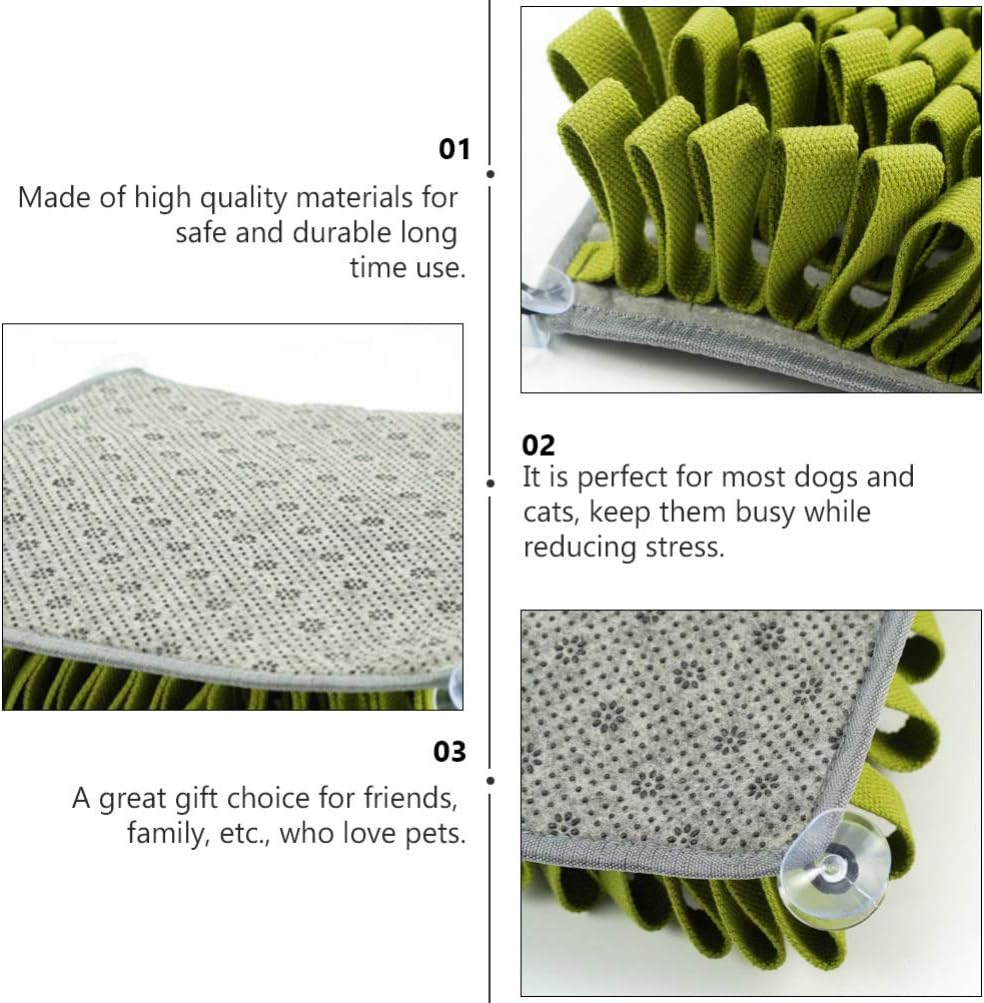 01
Made of high quality materials for safe and durable long time use.

02
It is perfect for most dogs and cats, keep them busy while reducing stress.

03
A great gift choice for friends, family, etc., who love pets.