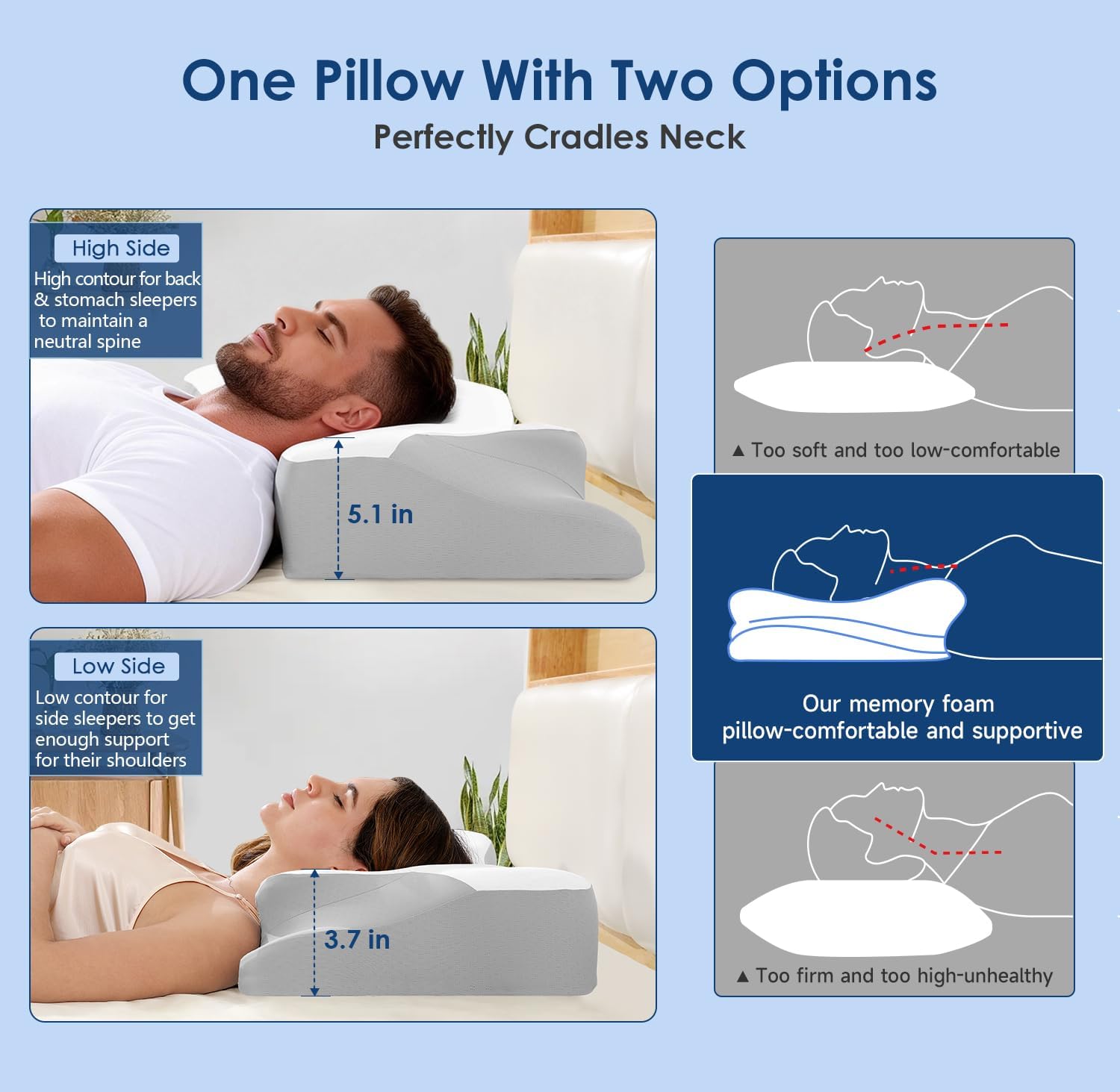 One Pillow With Two Options

Perfectly Cradles Neck

High Side

High contour for back & stomach sleepers to maintain a neutral spine

5.1 in

Low Side

Low contour for side sleepers to get enough support for their shoulders

3.7 in

▲ Too soft and too low-comfortable

Our memory foam pillow-comfortable and supportive

▲ Too firm and too high-unhealthy