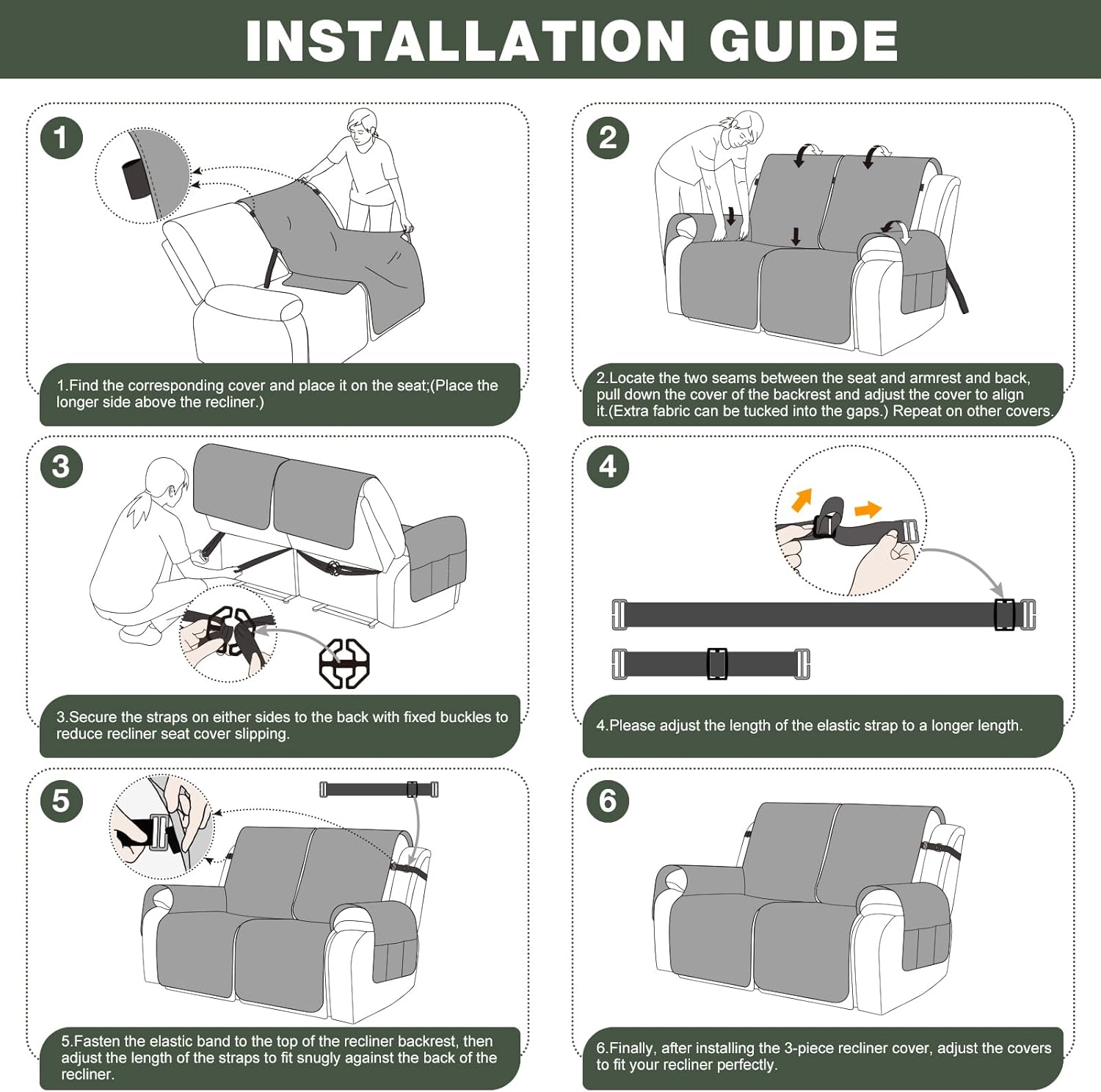 INSTALLATION GUIDE

1

1.Find the corresponding cover and place it on the seat;(Place the longer side above the recliner.)

2

2.Locate the two seams between the seat and armrest and back, pull down the cover of the backrest and adjust the cover to align it.(Extra fabric can be tucked into the gaps.) Repeat on other covers.

3

3.Secure the straps on either sides to the back with fixed buckles to reduce recliner seat cover slipping.

4

4.Please adjust the length of the elastic strap to a longer length.

5

5.Fasten the elastic band to the top of the recliner backrest, then adjust the length of the straps to fit snugly against the back of the recliner.

6

6.Finally, after installing the 3-piece recliner cover, adjust the covers to fit your recliner perfectly.