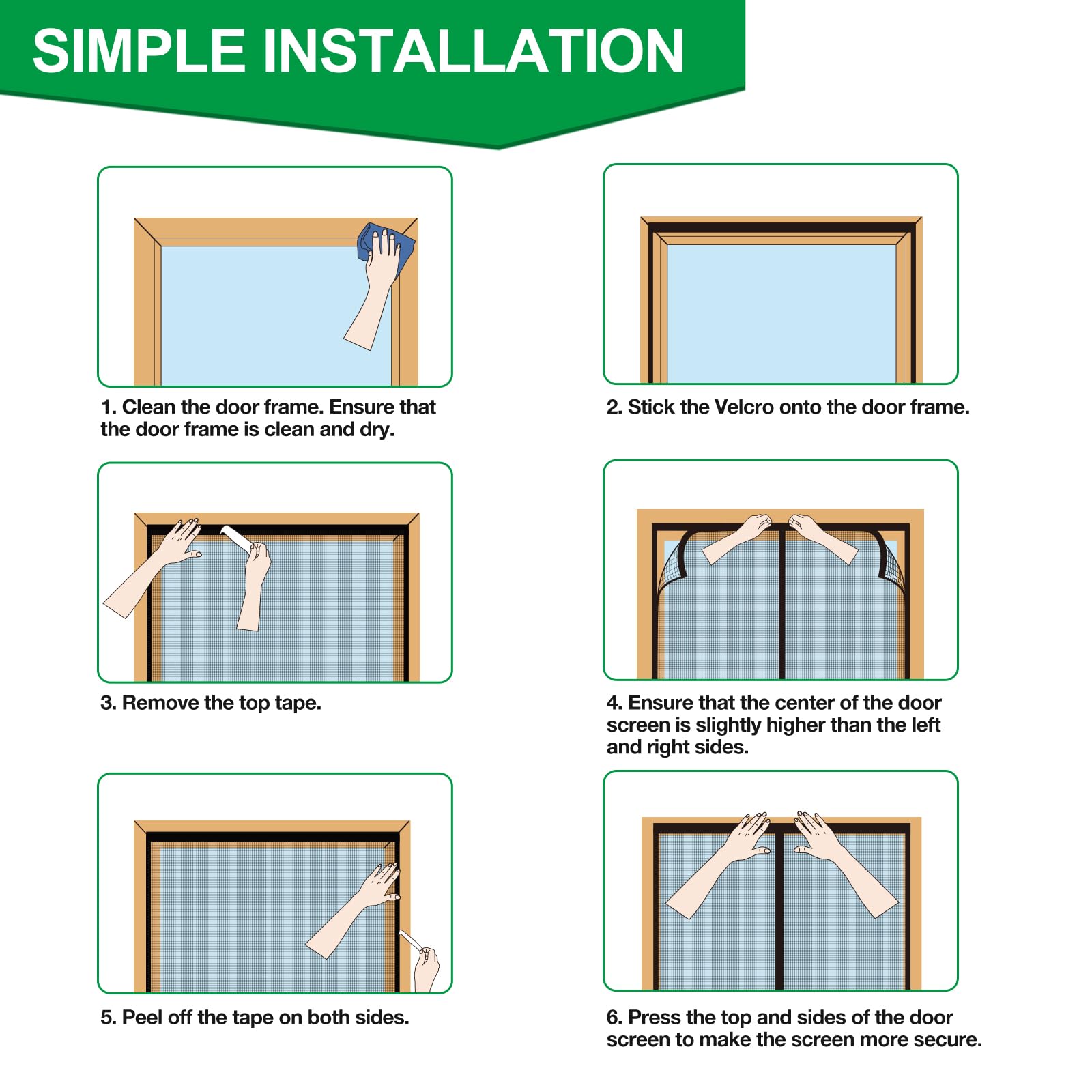 SIMPLE INSTALLATION

1. Clean the door frame. Ensure that the door frame is clean and dry.

2. Stick the Velcro onto the door frame.

3. Remove the top tape.

4. Ensure that the center of the door screen is slightly higher than the left and right sides.

5. Peel off the tape on both sides.

6. Press the top and sides of the door screen to make the screen more secure.