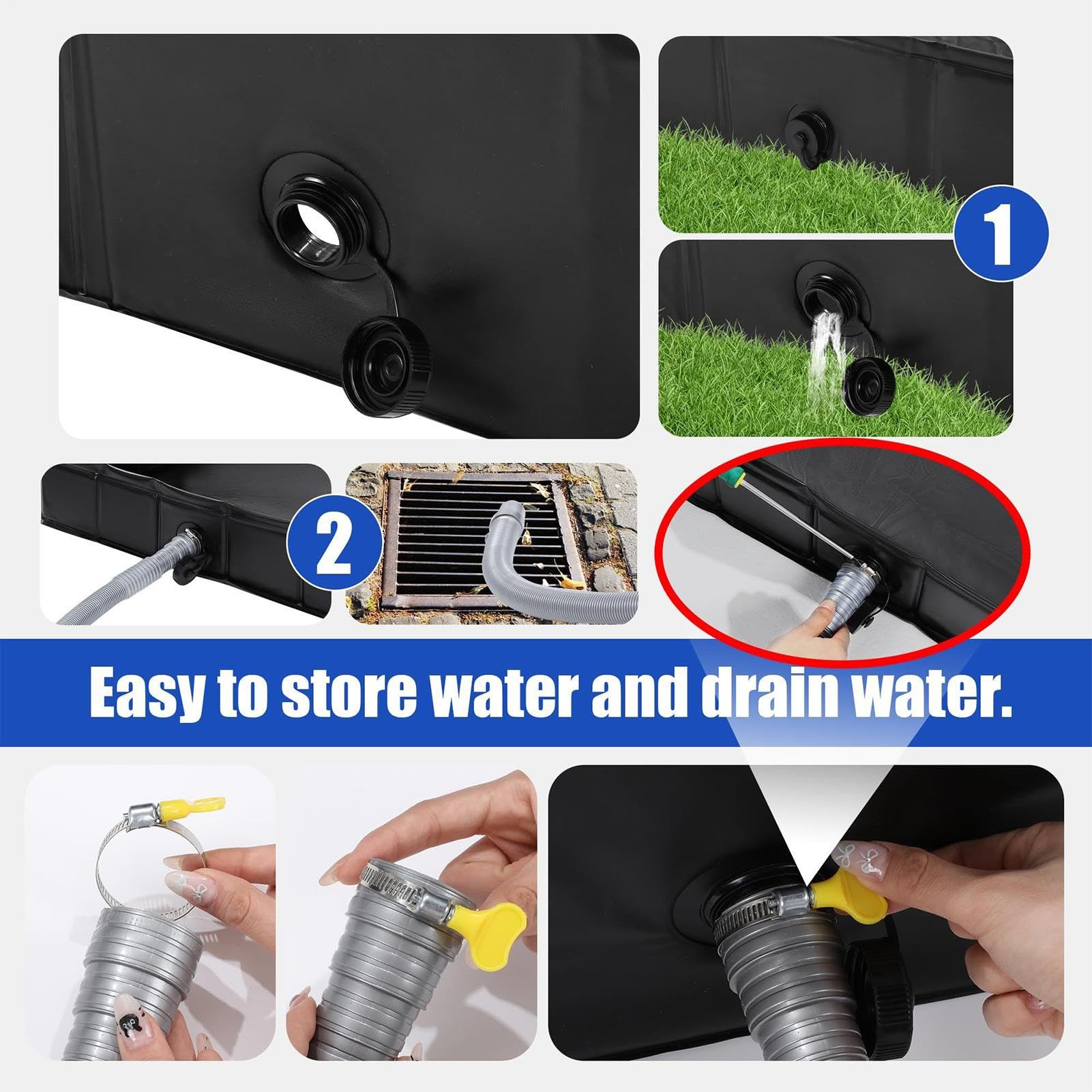 1

2

Easy to store water and drain water.