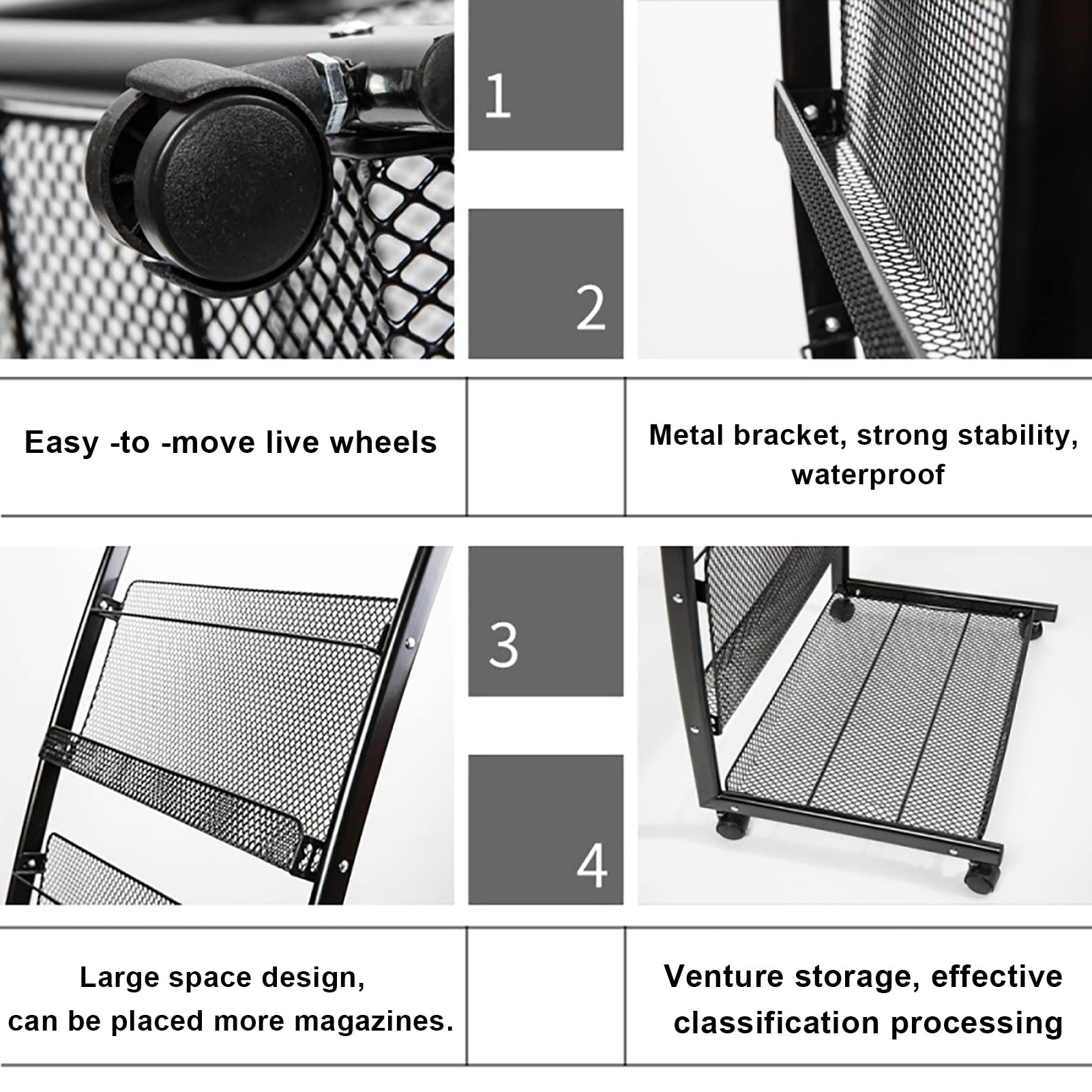 1

2

Easy -to -move live wheels

Metal bracket, strong stability, waterproof

3

4

Large space design, can be placed more magazines.

Venture storage, effective classification processing