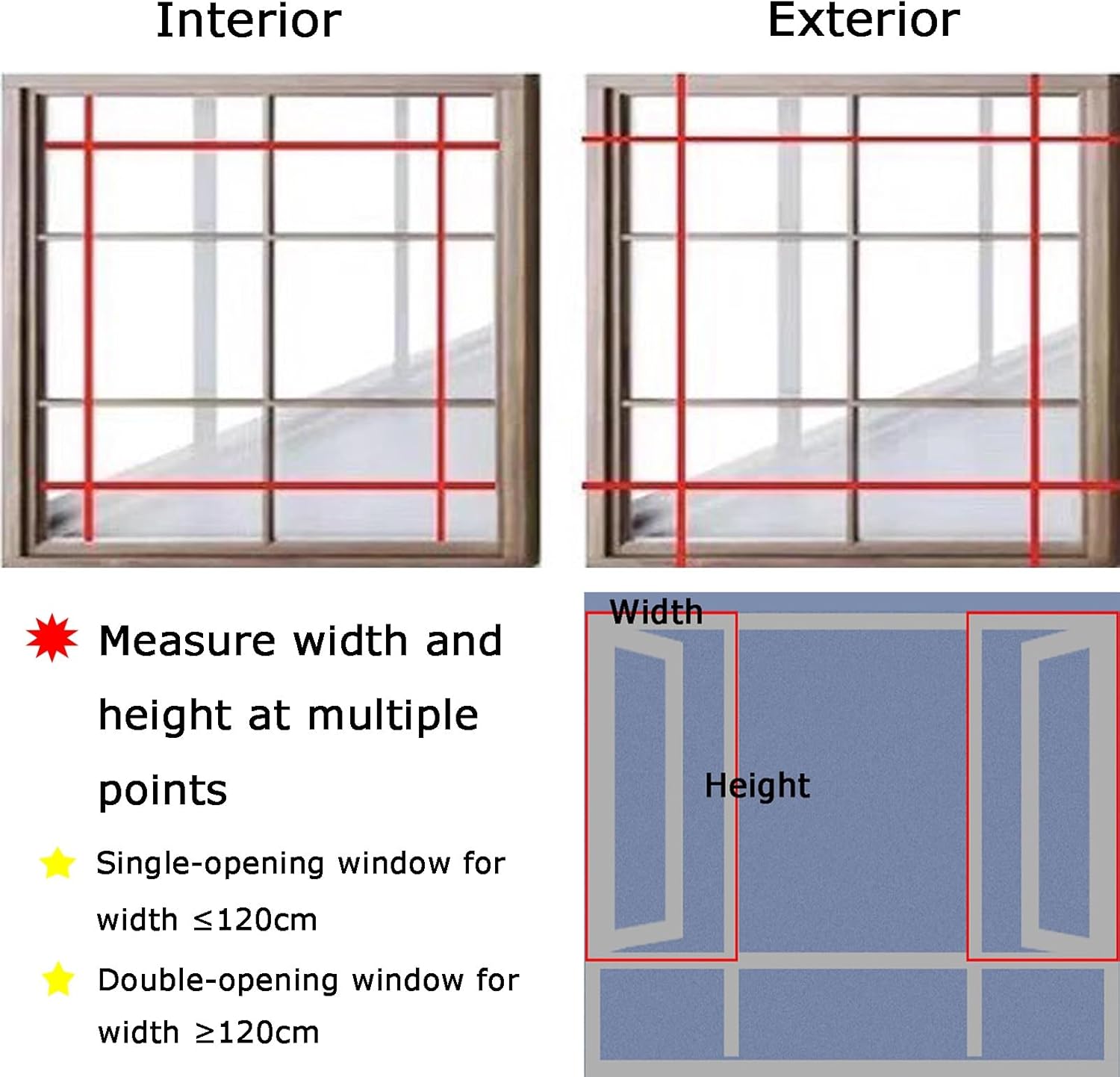 Interior

Exterior

Measure width and height at multiple points

Single-opening window for width ≤120cm

Double-opening window for width ≥120cm

Width

Height