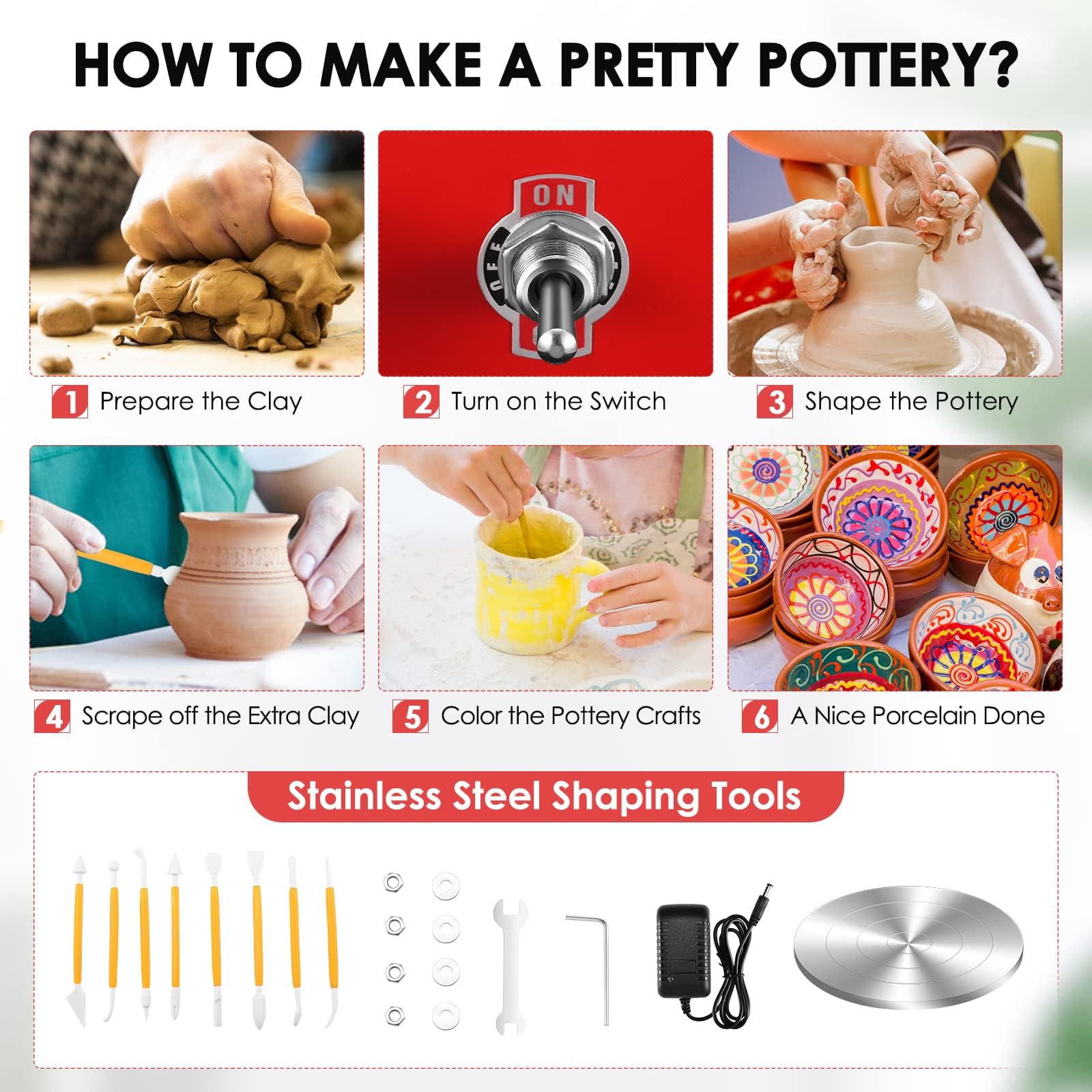 HOW TO MAKE A PRETTY POTTERY?

ON

OFF

1 Prepare the Clay

2 Turn on the Switch

3 Shape the Pottery

4 Scrape off the Extra Clay

5 Color the Pottery Crafts

6 A Nice Porcelain Done

Stainless Steel Shaping Tools