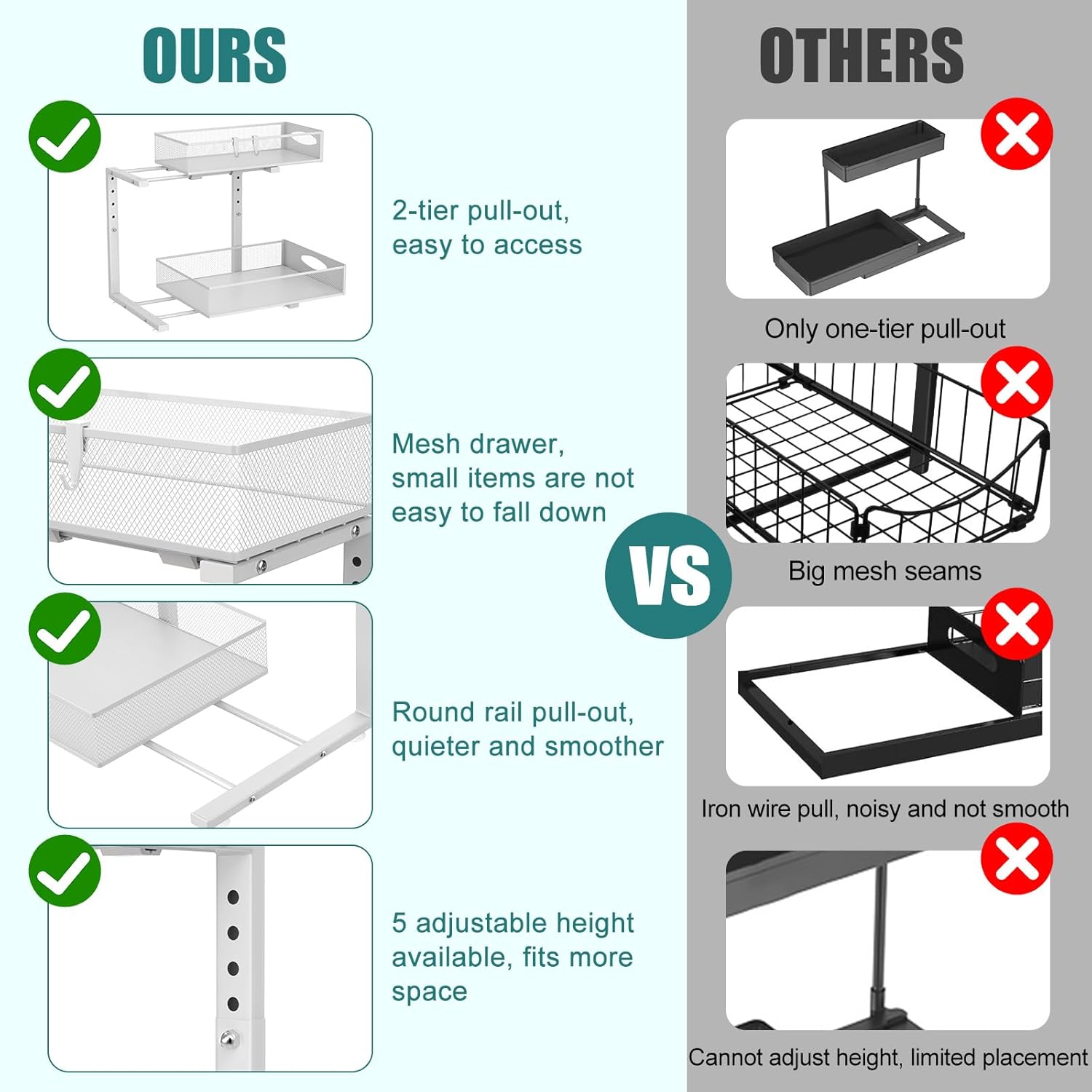 OURS

2-tier pull-out, easy to access

Mesh drawer, small items are not easy to fall down

Round rail pull-out, quieter and smoother

5 adjustable height available, fits more space

VS

OTHERS

Only one-tier pull-out

Big mesh seams

Iron wire pull, noisy and not smooth

Cannot adjust height, limited placement