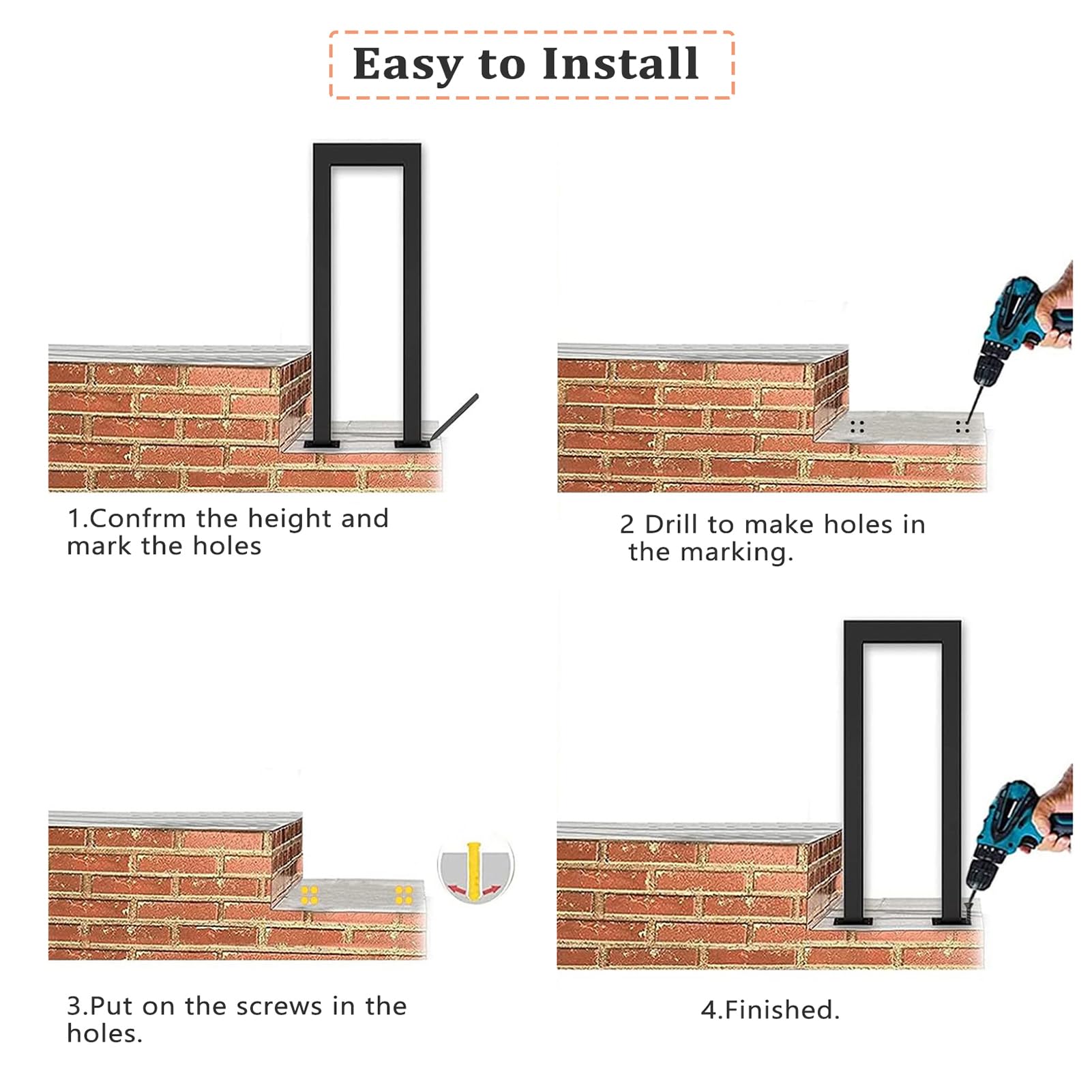 Easy to Install

1.Confrm the height and mark the holes

2 Drill to make holes in the marking.

3.Put on the screws in the holes.

4.Finished.