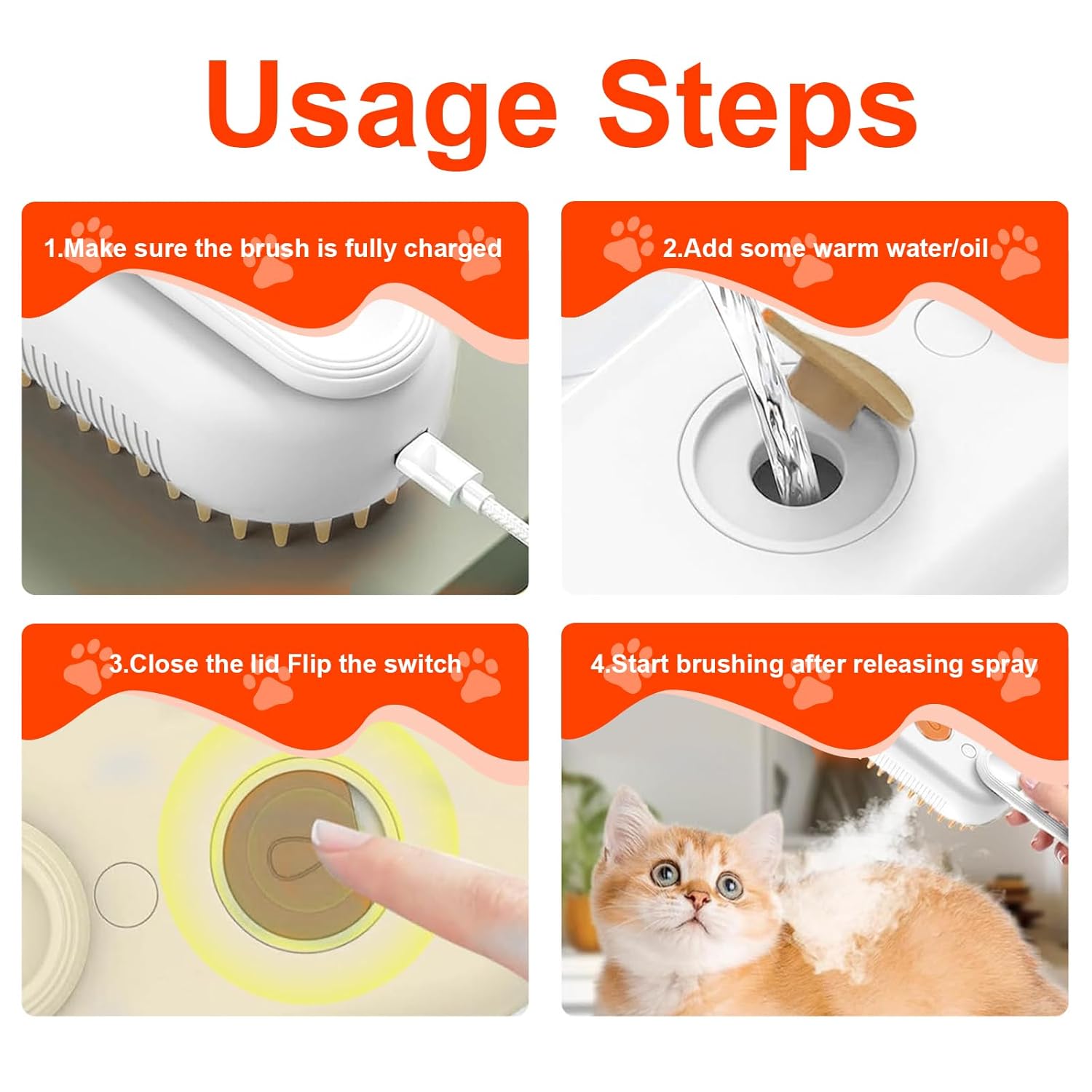 Usage Steps

1.Make sure the brush is fully charged

2.Add some warm water/oil

3.Close the lid Flip the switch

4.Start brushing after releasing spray