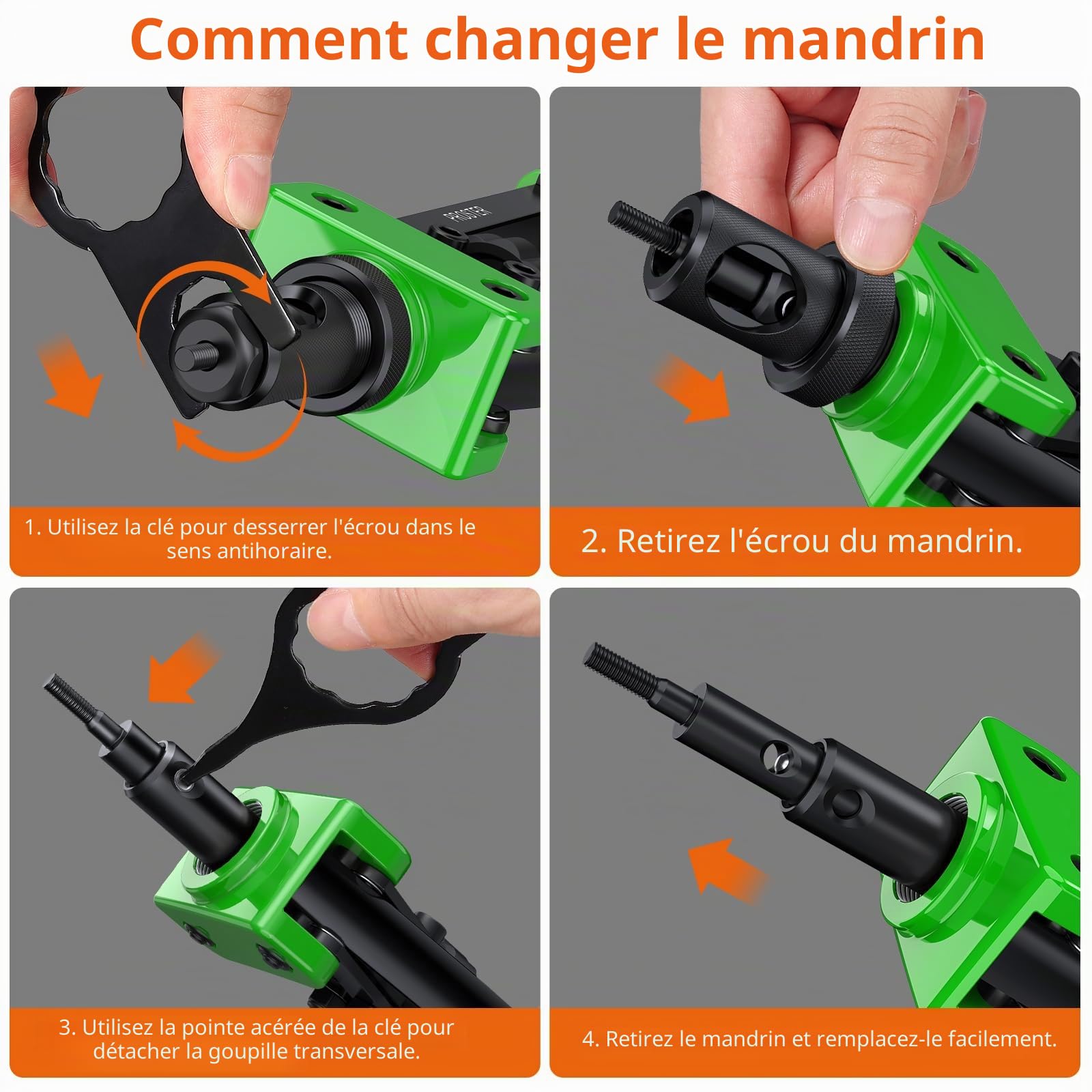 Comment changer le mandrin

PROSTER

1. Utilisez la clé pour desserrer l'écrou dans le sens antihoraire.

2. Retirez l'écrou du mandrin.

3. Utilisez la pointe acérée de la clé pour détacher la goupille transversale.

4. Retirez le mandrin et remplacez-le facilement.