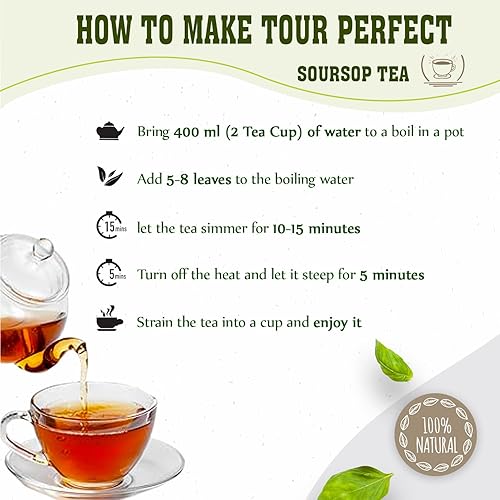 HOW TO MAKE TOUR PERFECT

SOURSOP TEA

Bring 400 ml (2 Tea Cup) of water to a boil in a pot

Add 5-8 leaves to the boiling water

15 mins let the tea simmer for 10-15 minutes

5 mins Turn off the heat and let it steep for 5 minutes

Strain the tea into a cup and enjoy it

100% NATURAL