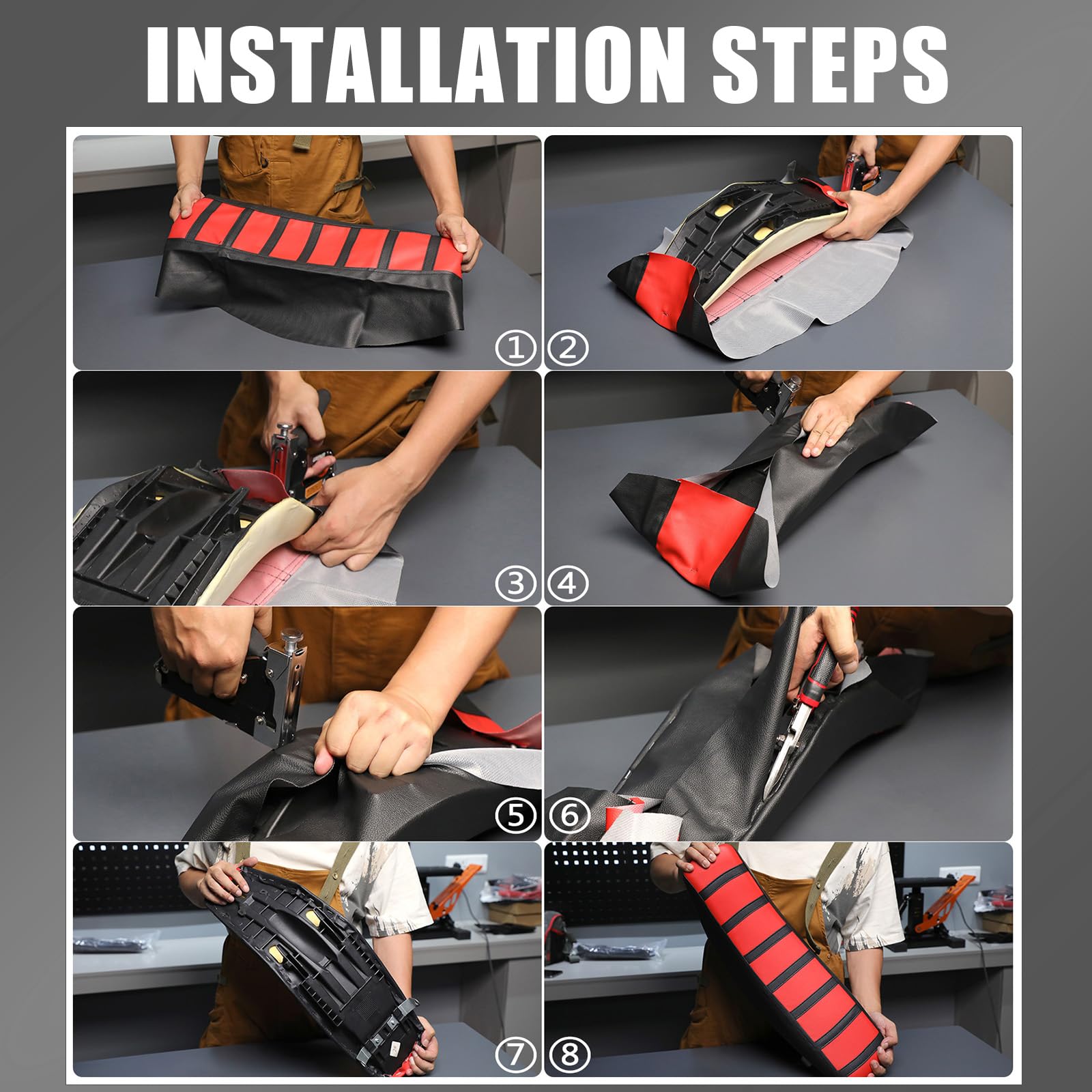 INSTALLATION STEPS

①

②

③

④

⑤

⑥

⑦

⑧