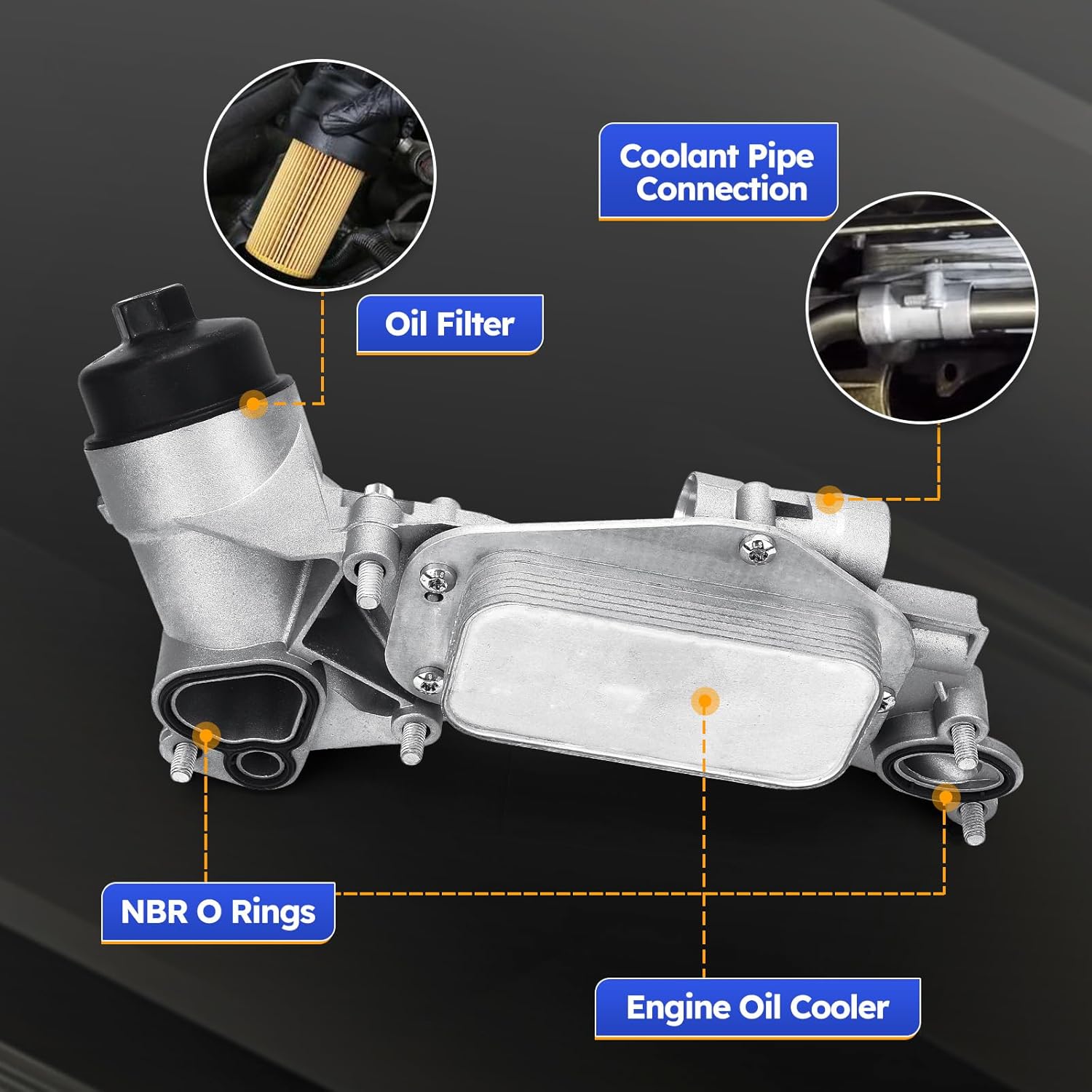 Coolant Pipe Connection

Oil Filter

NBR O Rings

Engine Oil Cooler