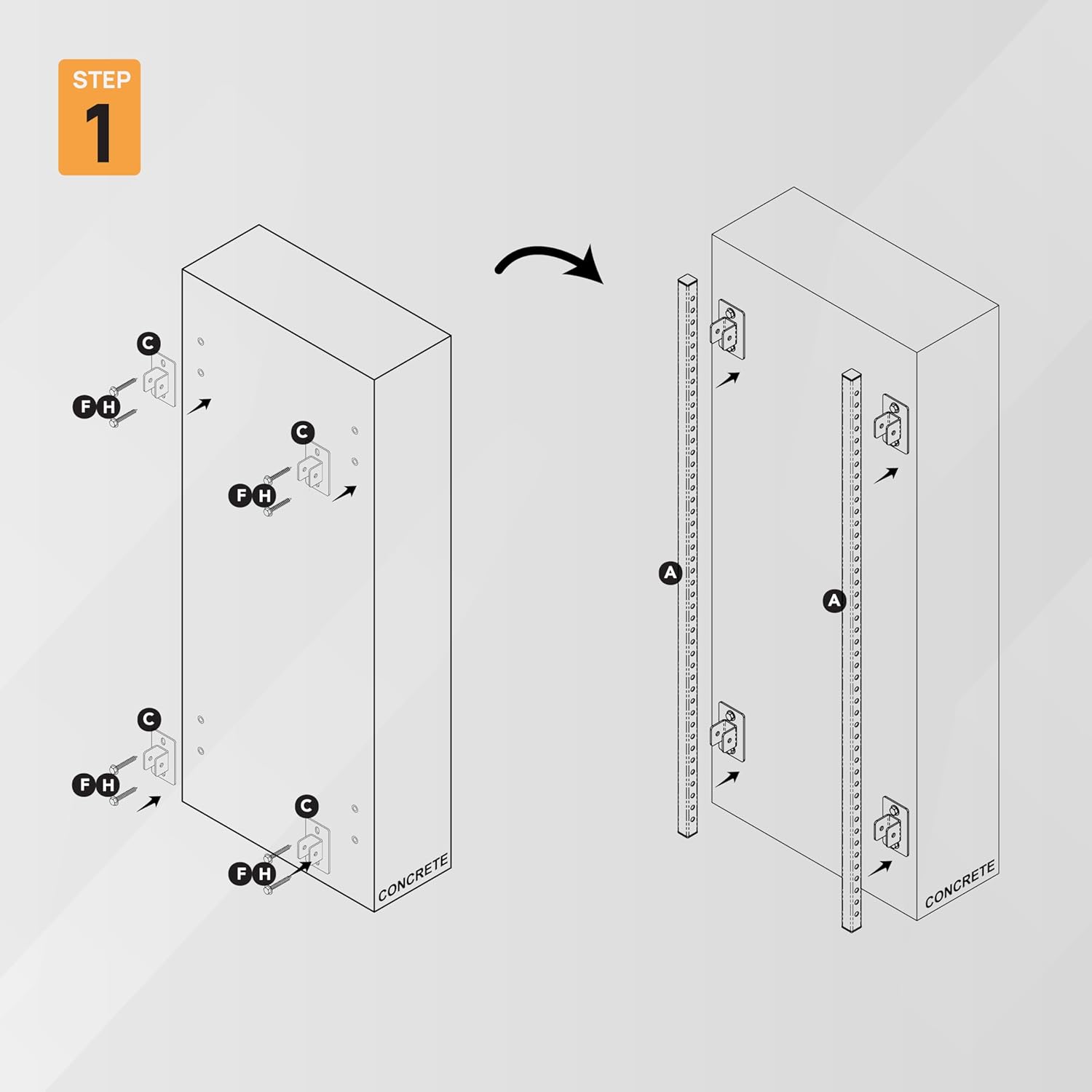 STEP
1

C
F H
C
F H
C
F H
C
F H
CONCRETE

A
A
CONCRETE