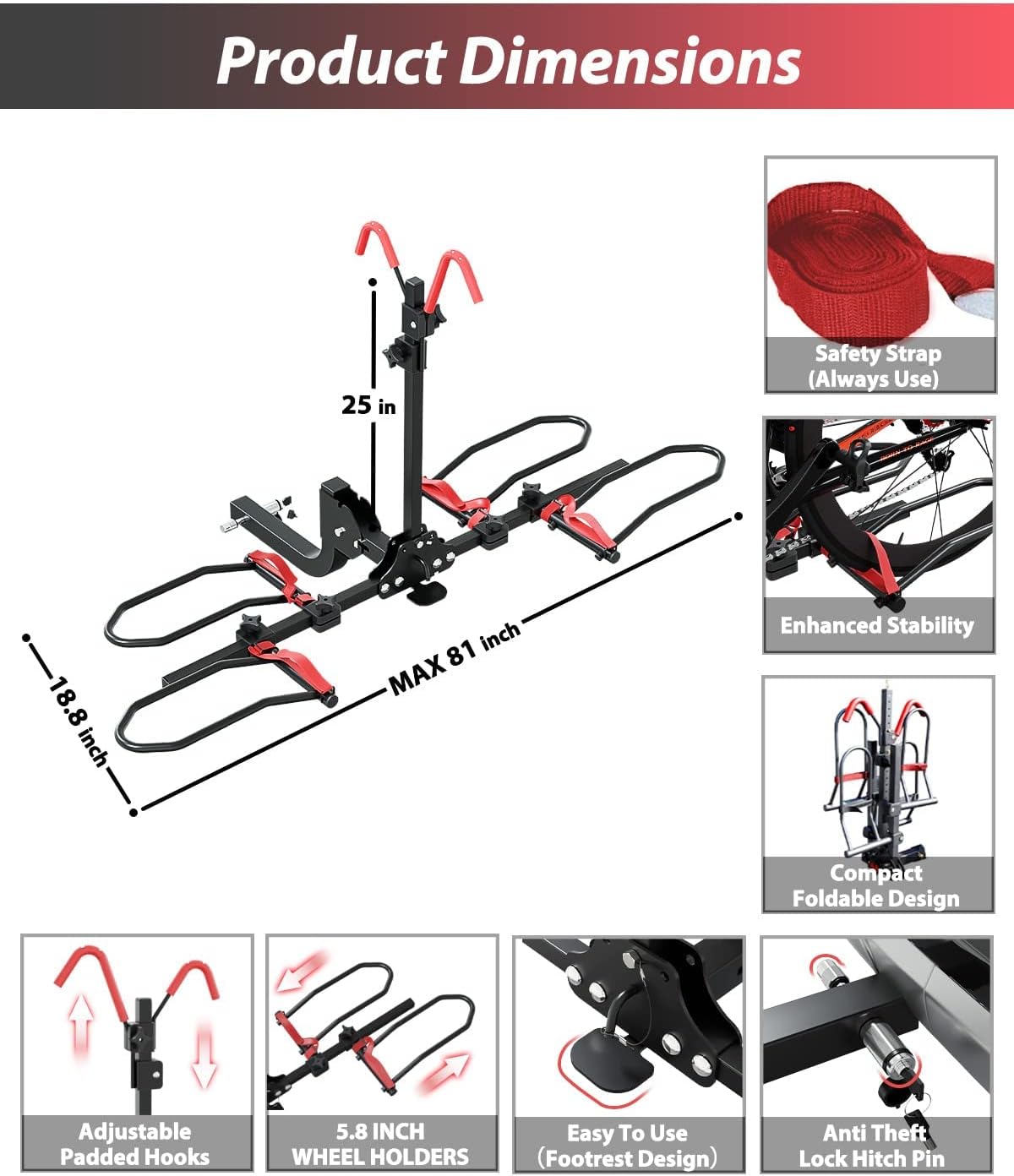 Product Dimensions

25 in

MAX 81 inch

18.8 inch

Safety Strap
(Always Use)

Enhanced Stability

Compact
Foldable Design

Adjustable
Padded Hooks

5.8 INCH
WHEEL HOLDERS

Easy To Use
(Footrest Design)

Anti Theft
Lock Hitch Pin