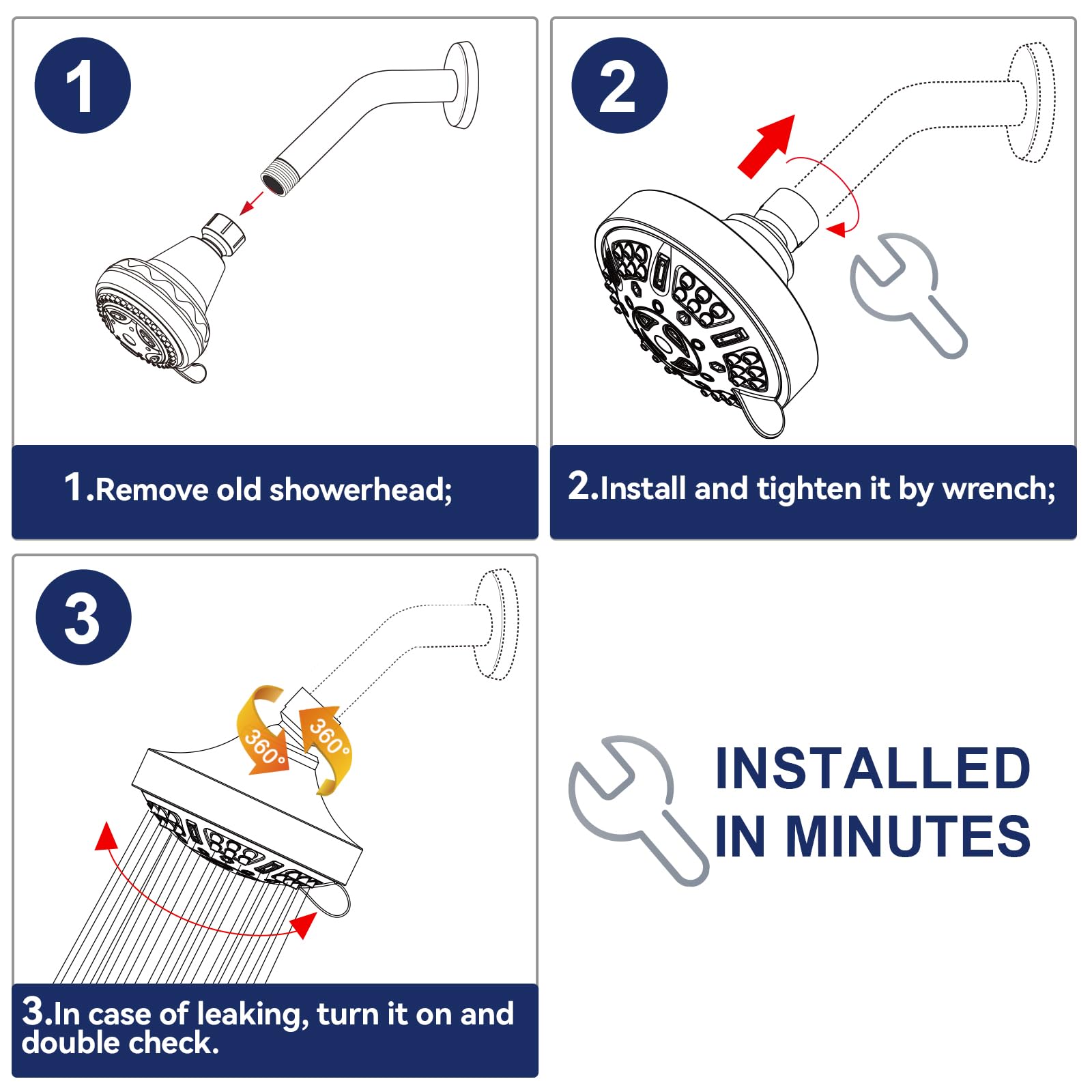 1

1.Remove old showerhead;

2

2.Install and tighten it by wrench;

3

360°

360°

3.In case of leaking, turn it on and double check.

INSTALLED IN MINUTES