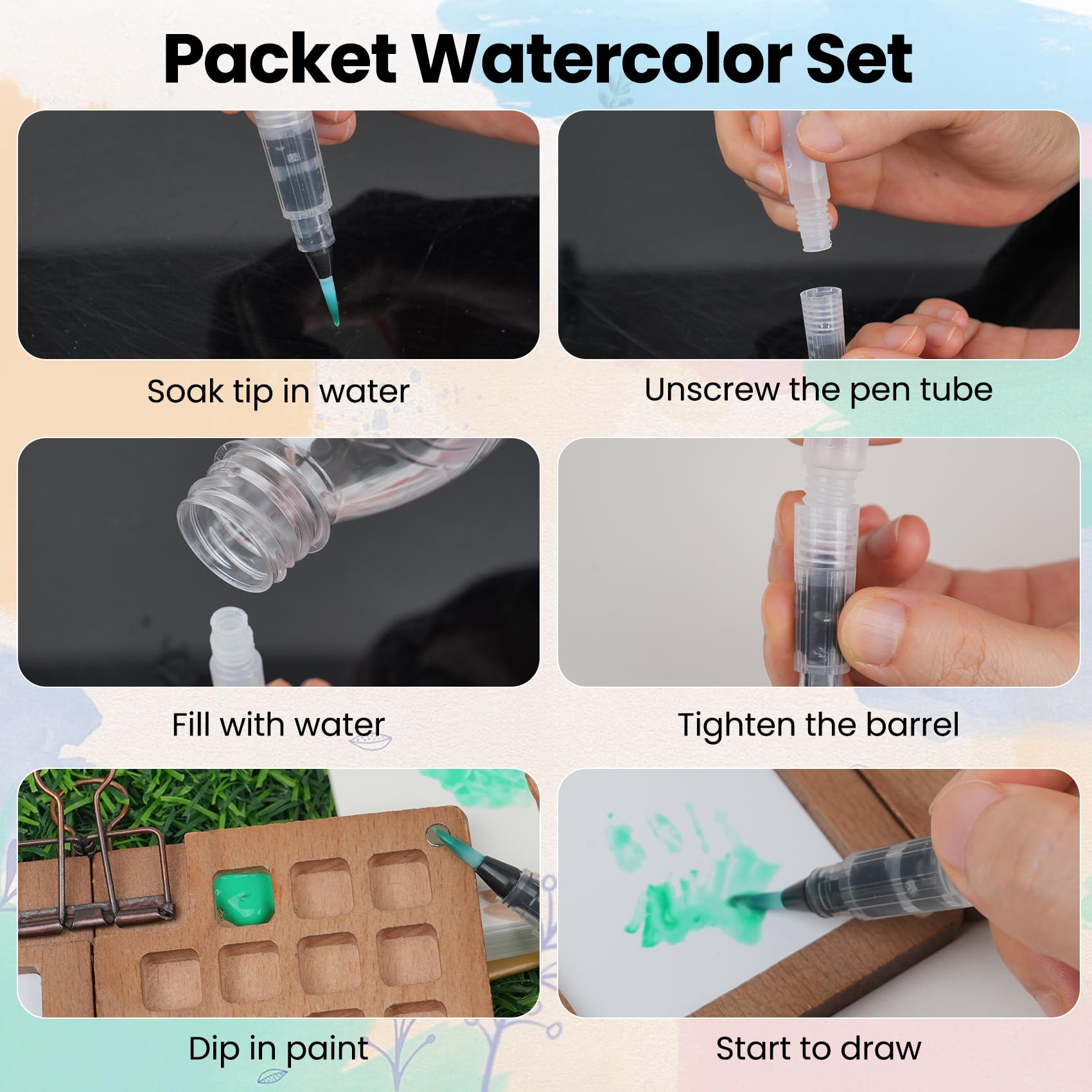 Packet Watercolor Set

Soak tip in water

Unscrew the pen tube

Fill with water

Tighten the barrel

Dip in paint

Start to draw