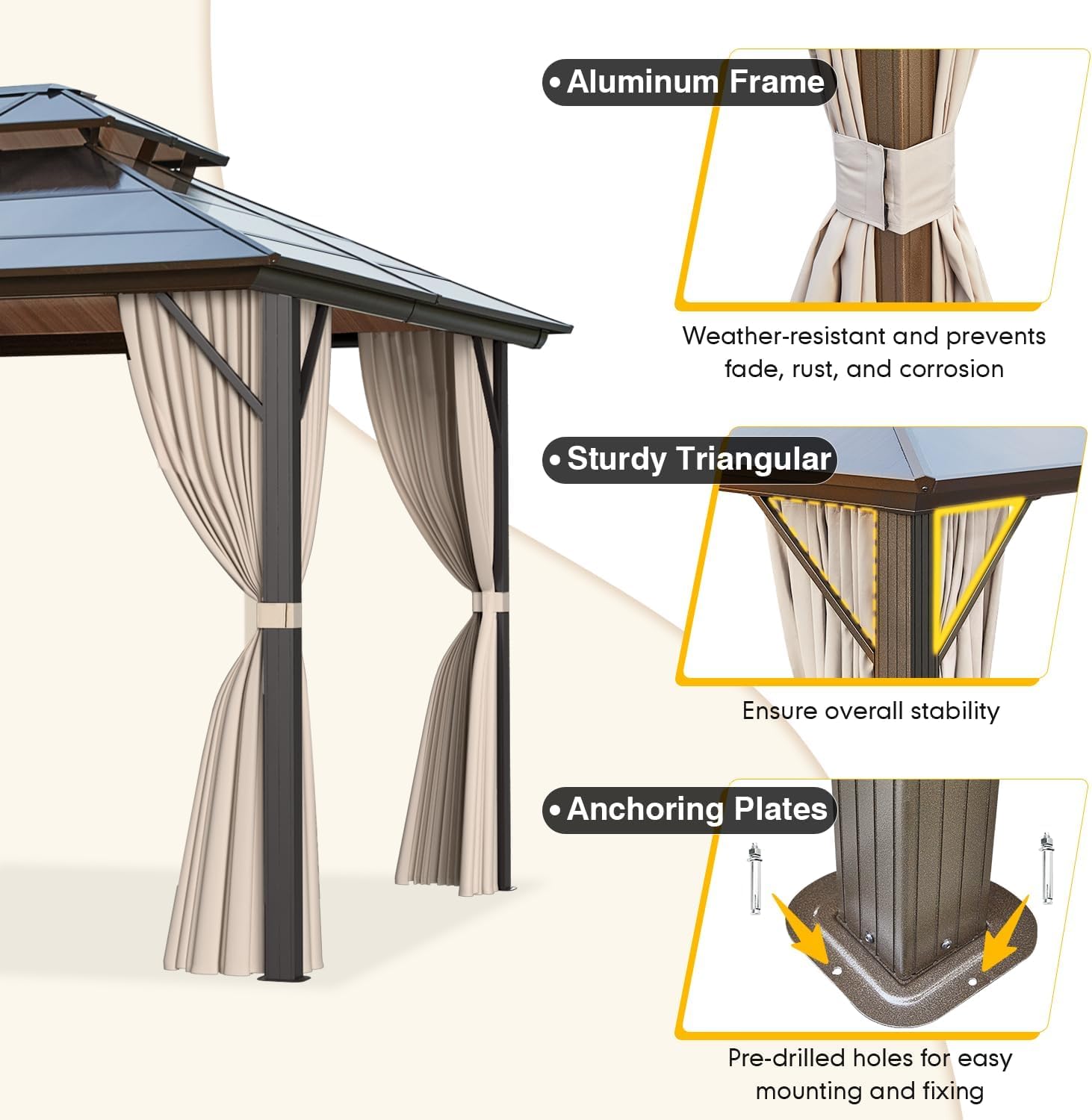 • Aluminum Frame

Weather-resistant and prevents fade, rust, and corrosion

• Sturdy Triangular

Ensure overall stability

• Anchoring Plates

Pre-drilled holes for easy mounting and fixing