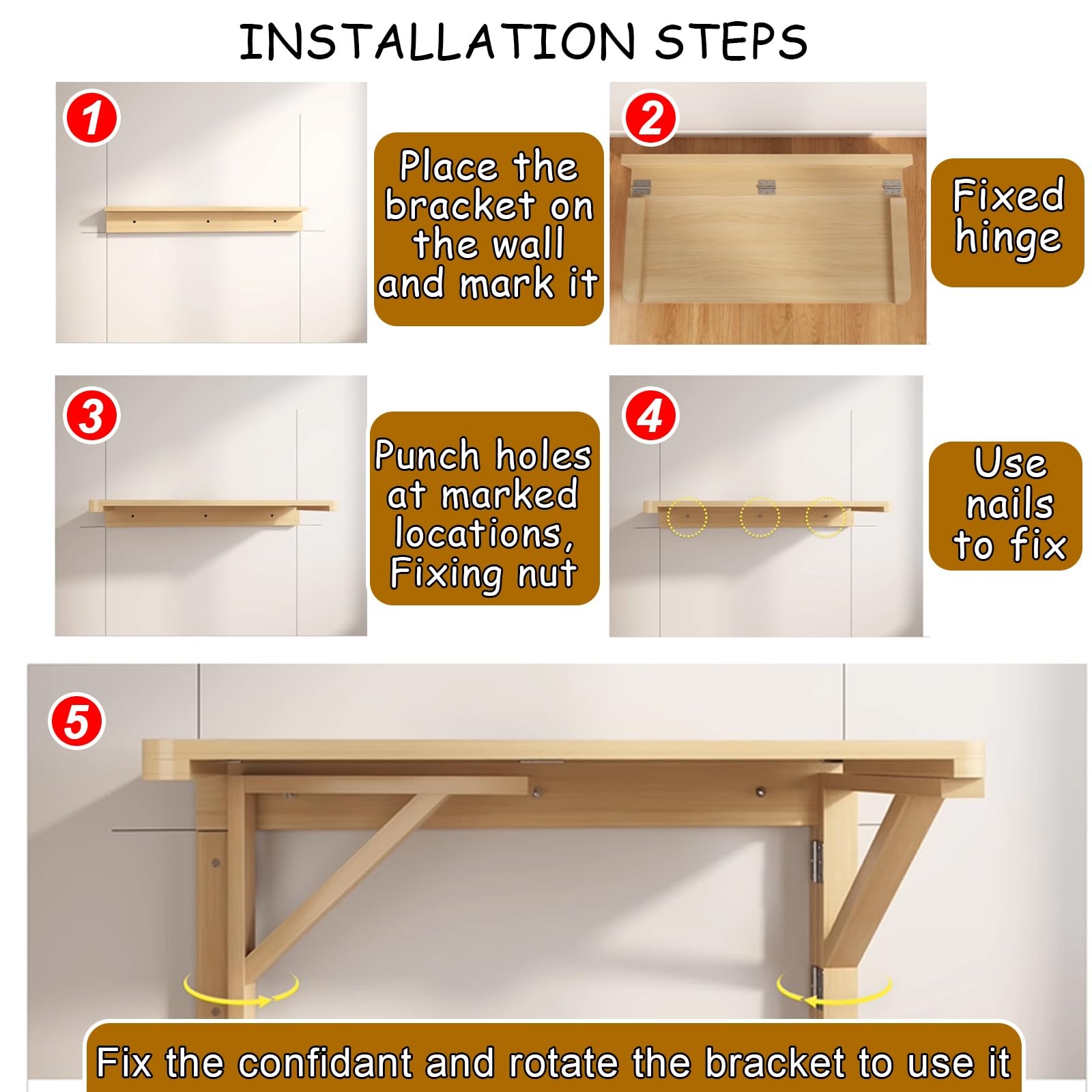 INSTALLATION STEPS

1

Place the bracket on the wall and mark it

2

Fixed hinge

3

Punch holes at marked locations, Fixing nut

4

Use nails to fix

5

Fix the confidant and rotate the bracket to use it