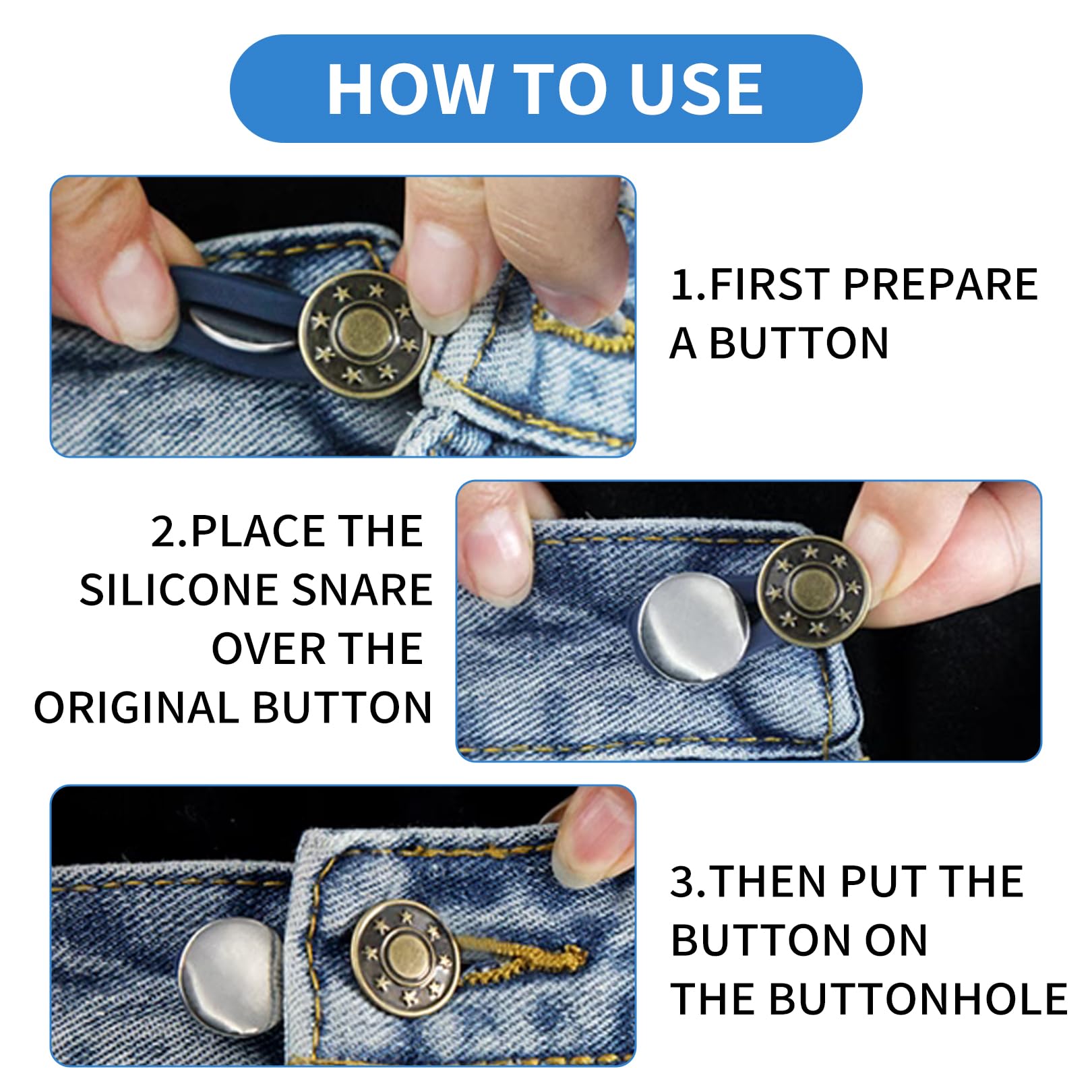 HOW TO USE

1.FIRST PREPARE A BUTTON

2.PLACE THE SILICONE SNARE OVER THE ORIGINAL BUTTON

3.THEN PUT THE BUTTON ON THE BUTTONHOLE