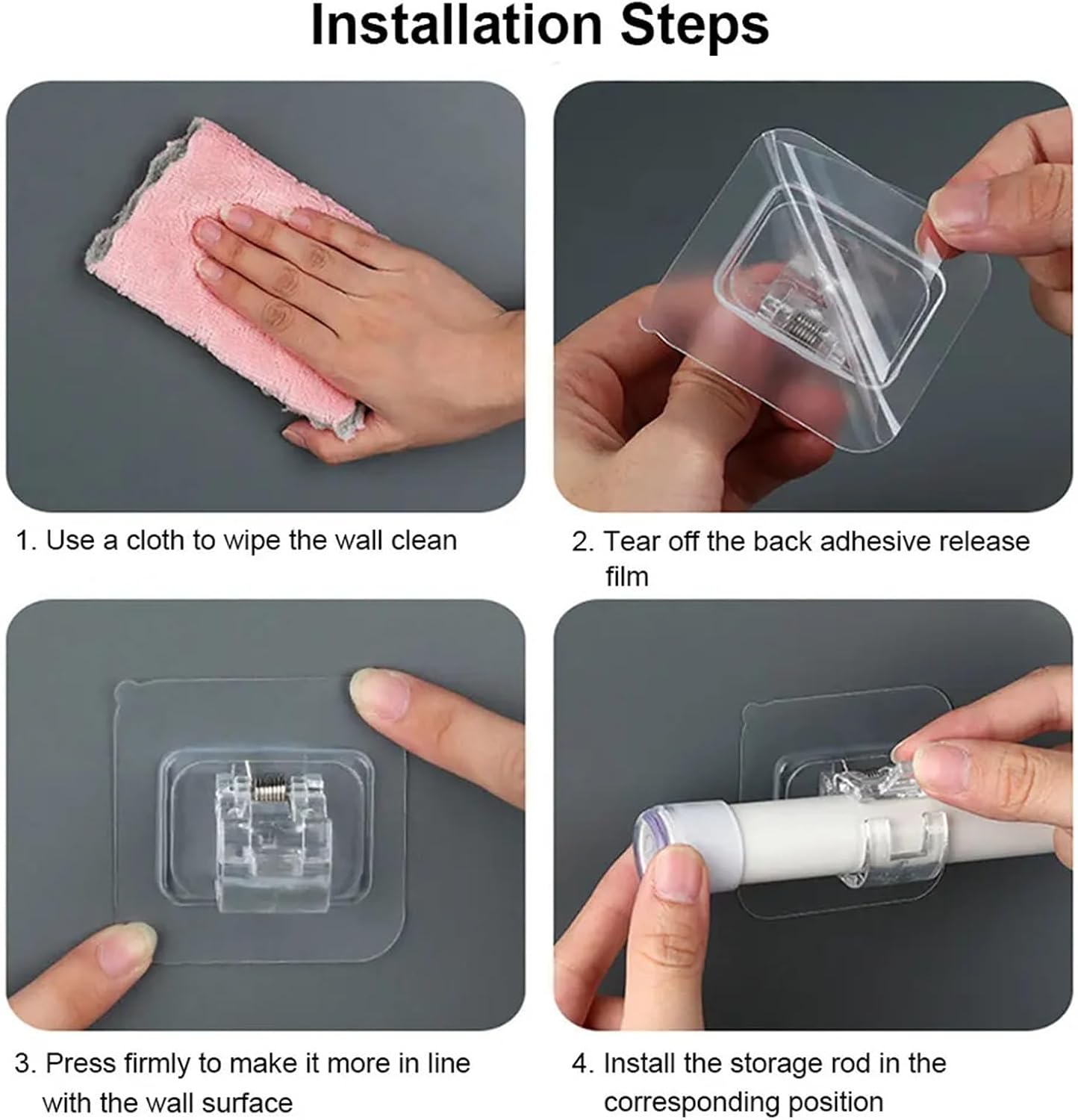 Installation Steps

1. Use a cloth to wipe the wall clean

2. Tear off the back adhesive release film

3. Press firmly to make it more in line with the wall surface

4. Install the storage rod in the corresponding position