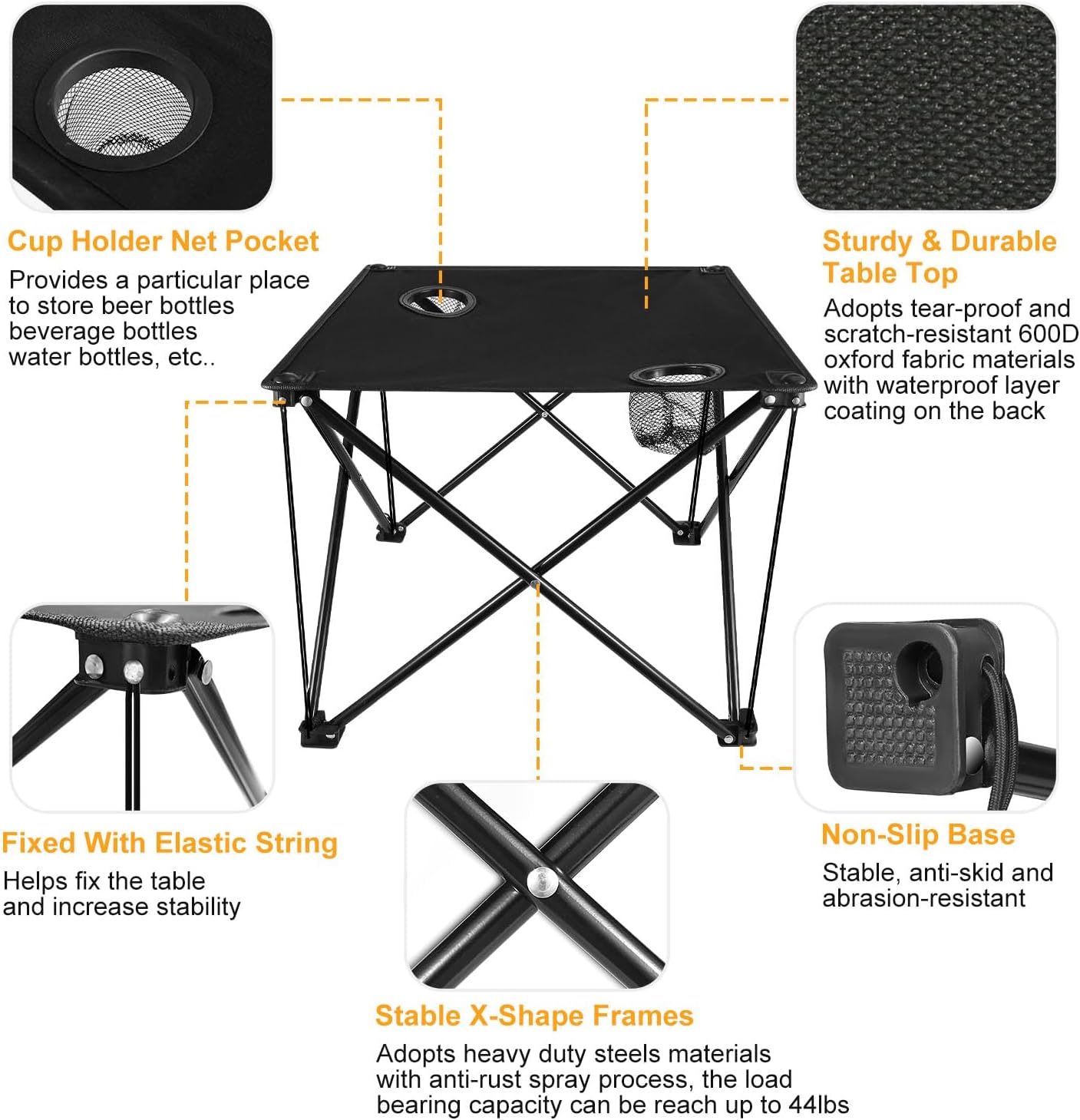 Cup Holder Net Pocket

Provides a particular place to store beer bottles beverage bottles water bottles, etc..

Sturdy & Durable Table Top

Adopts tear-proof and scratch-resistant 600D oxford fabric materials with waterproof layer coating on the back

Fixed With Elastic String

Helps fix the table and increase stability

Non-Slip Base

Stable, anti-skid and abrasion-resistant

Stable X-Shape Frames

Adopts heavy duty steels materials with anti-rust spray process, the load bearing capacity can be reach up to 44lbs