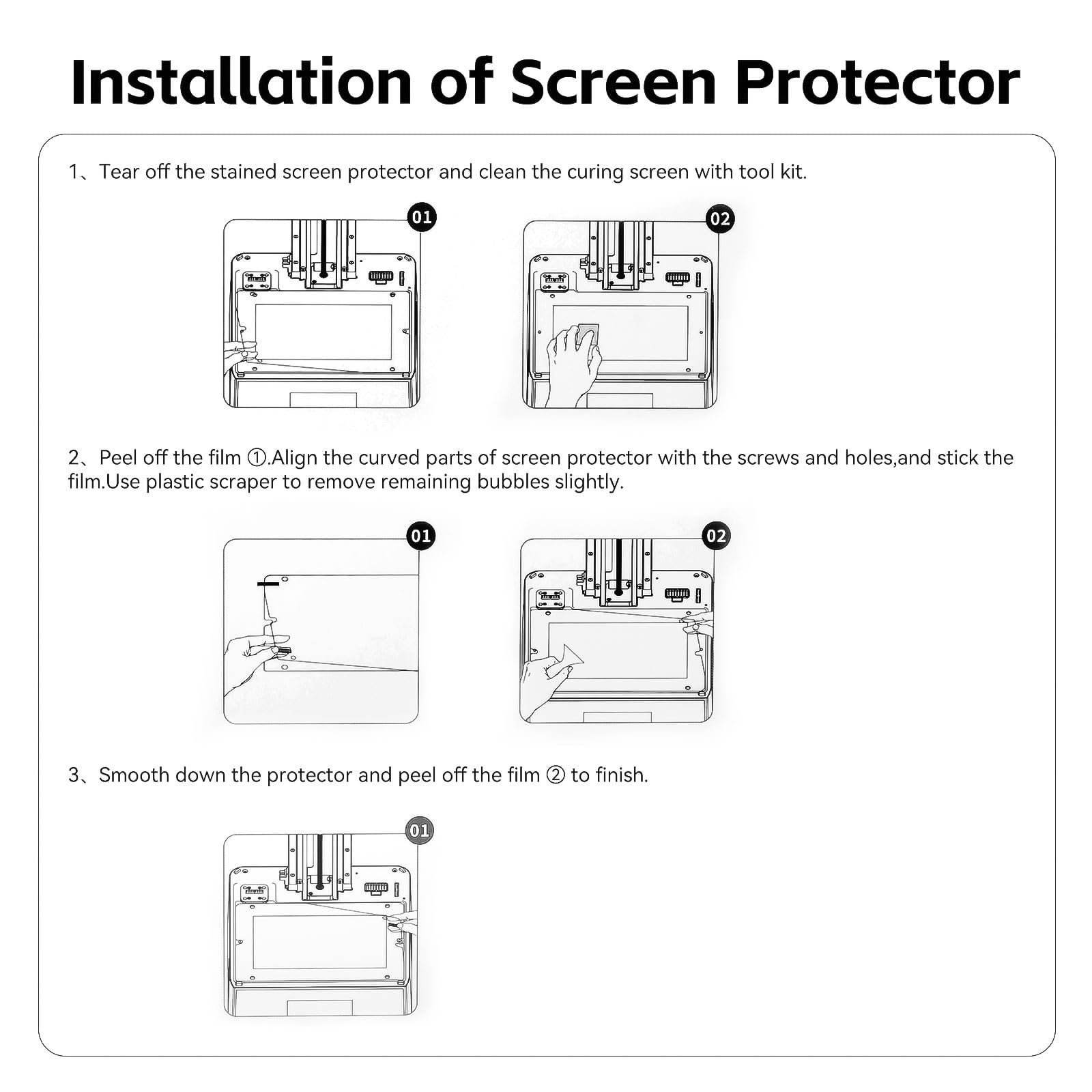 Installation of Screen Protector

1、Tear off the stained screen protector and clean the curing screen with tool kit.

01

02

2、Peel off the film ①.Align the curved parts of screen protector with the screws and holes,and stick the film.Use plastic scraper to remove remaining bubbles slightly.

01

02

3、Smooth down the protector and peel off the film ② to finish.

01