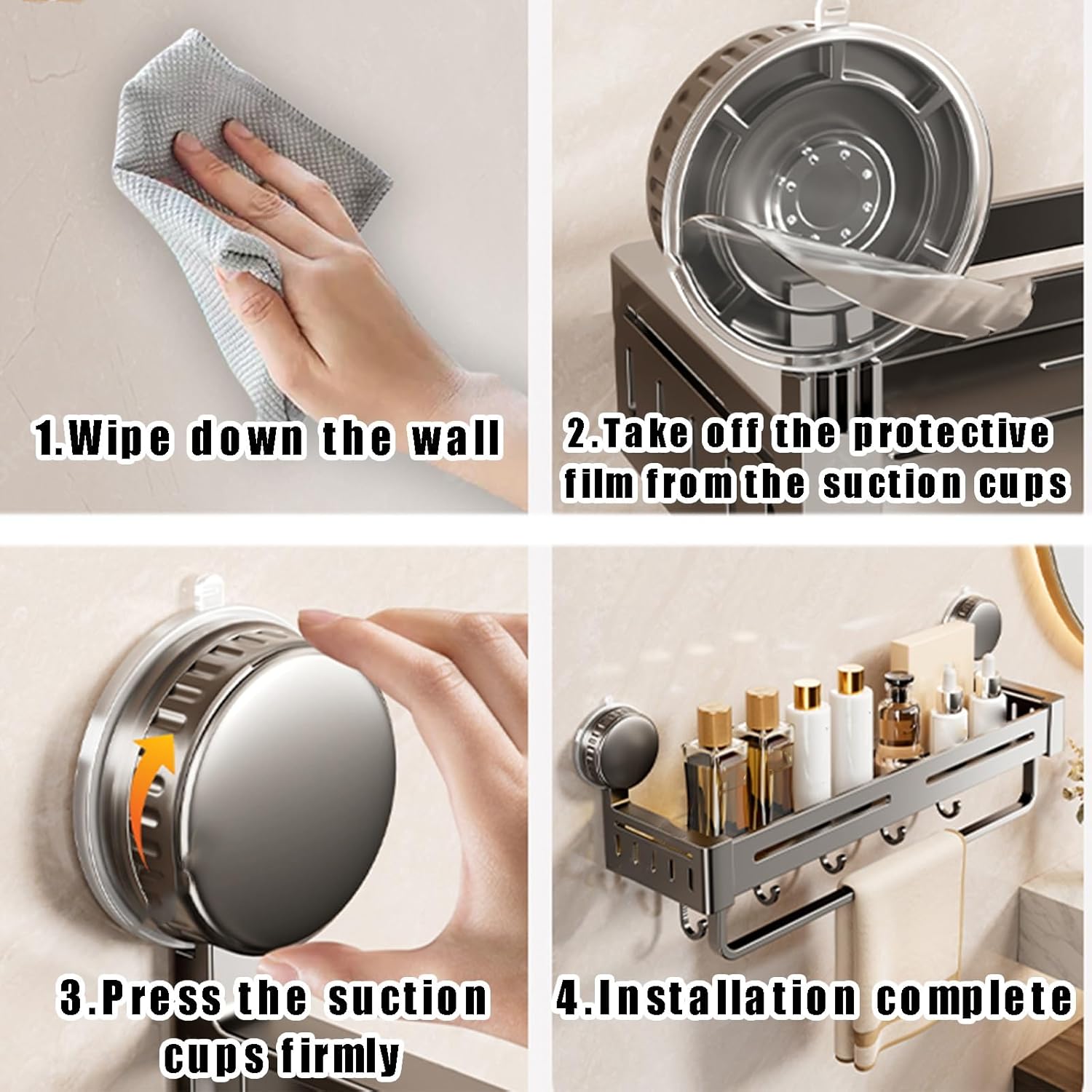 1.Wipe down the wall

2.Take off the protective film from the suction cups

3.Press the suction cups firmly

4.Installation complete