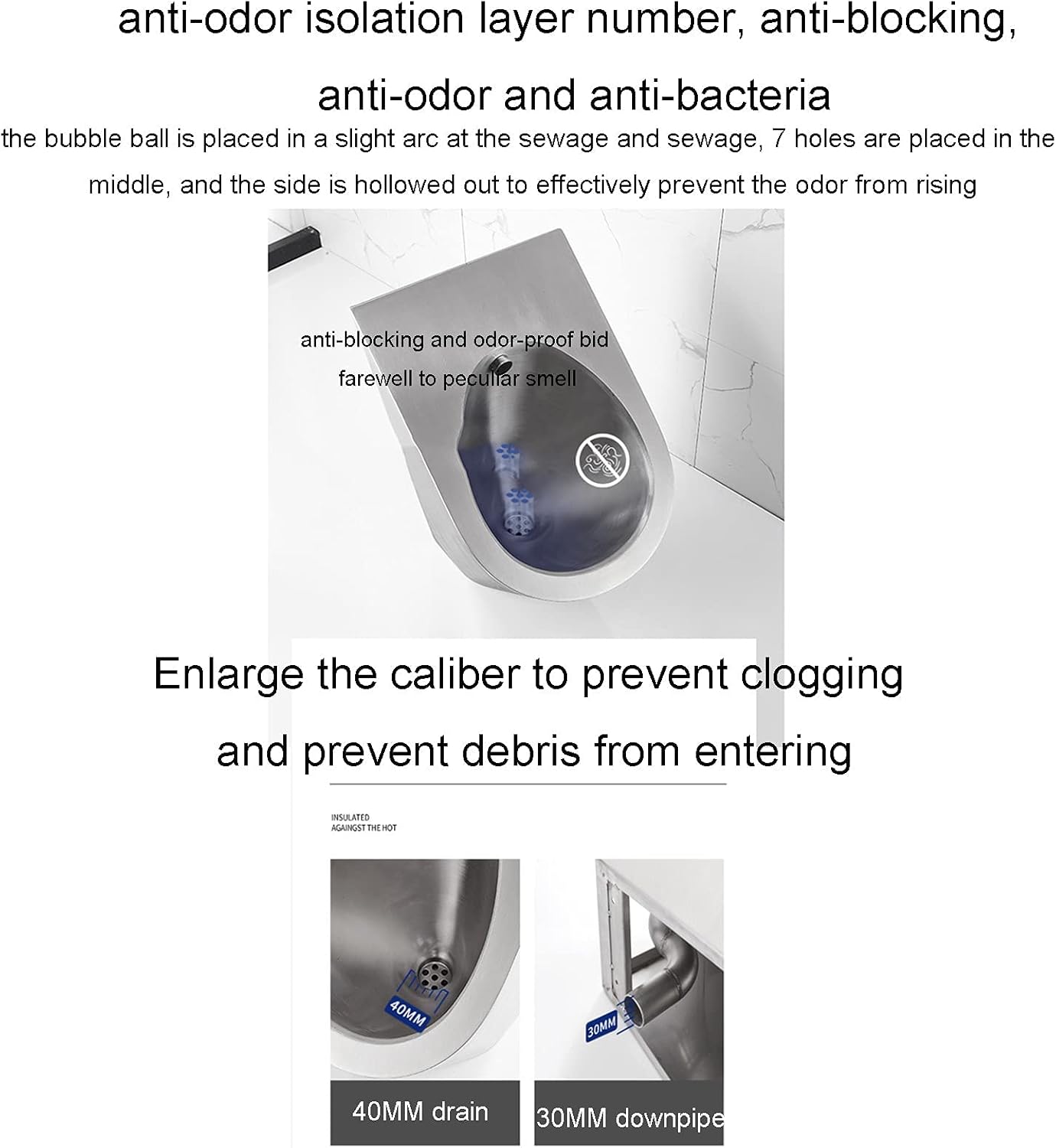 anti-odor isolation layer number, anti-blocking, anti-odor and anti-bacteria

the bubble ball is placed in a slight arc at the sewage and sewage, 7 holes are placed in the middle, and the side is hollowed out to effectively prevent the odor from rising

anti-blocking and odor-proof bid farewell to peculiar smell

Enlarge the caliber to prevent clogging and prevent debris from entering

INSULATED AGAINGST THE HOT

40MM

30MM

40MM drain

30MM downpipe