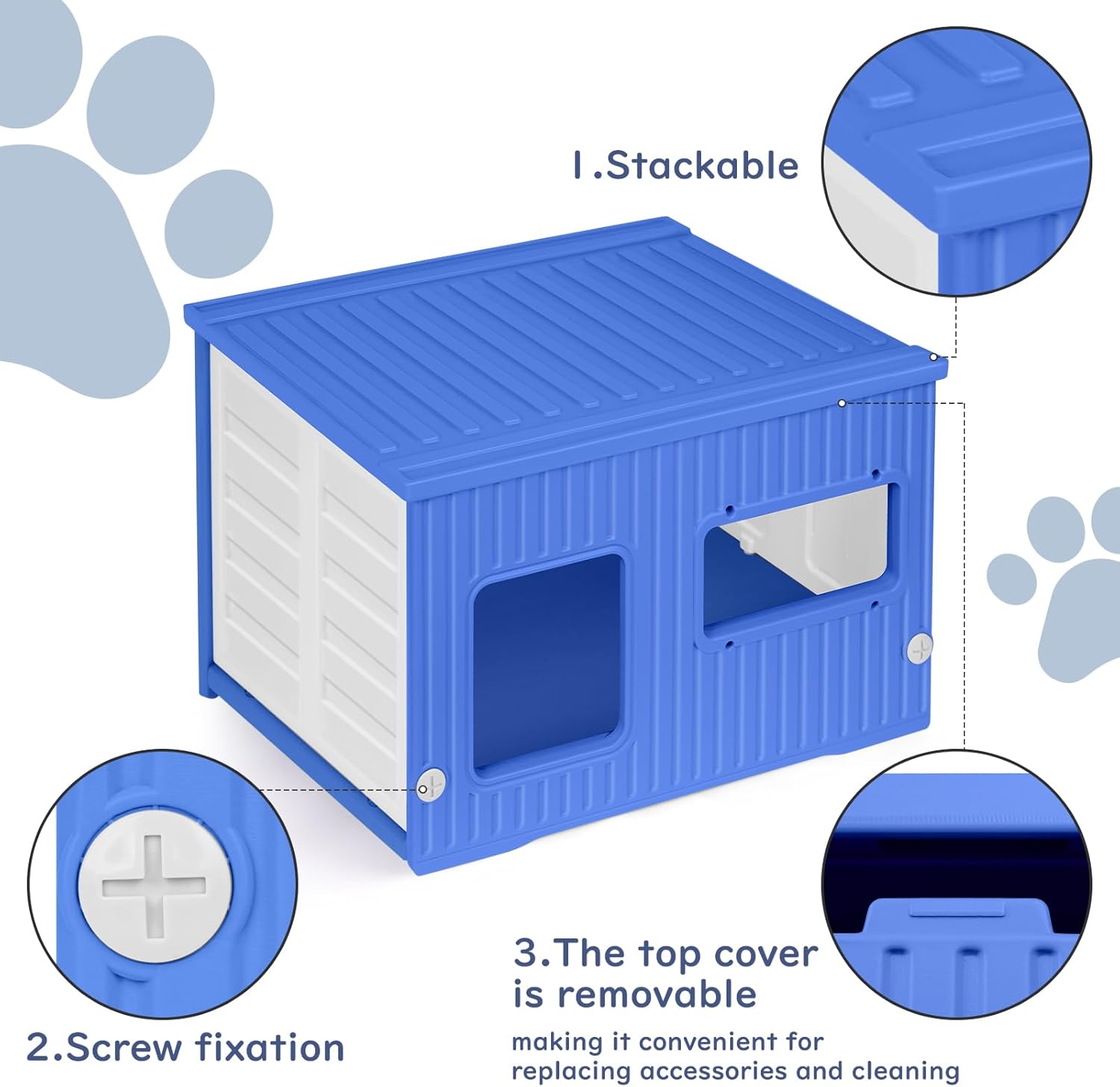 1.Stackable

2.Screw fixation

3.The top cover is removable

making it convenient for replacing accessories and cleaning