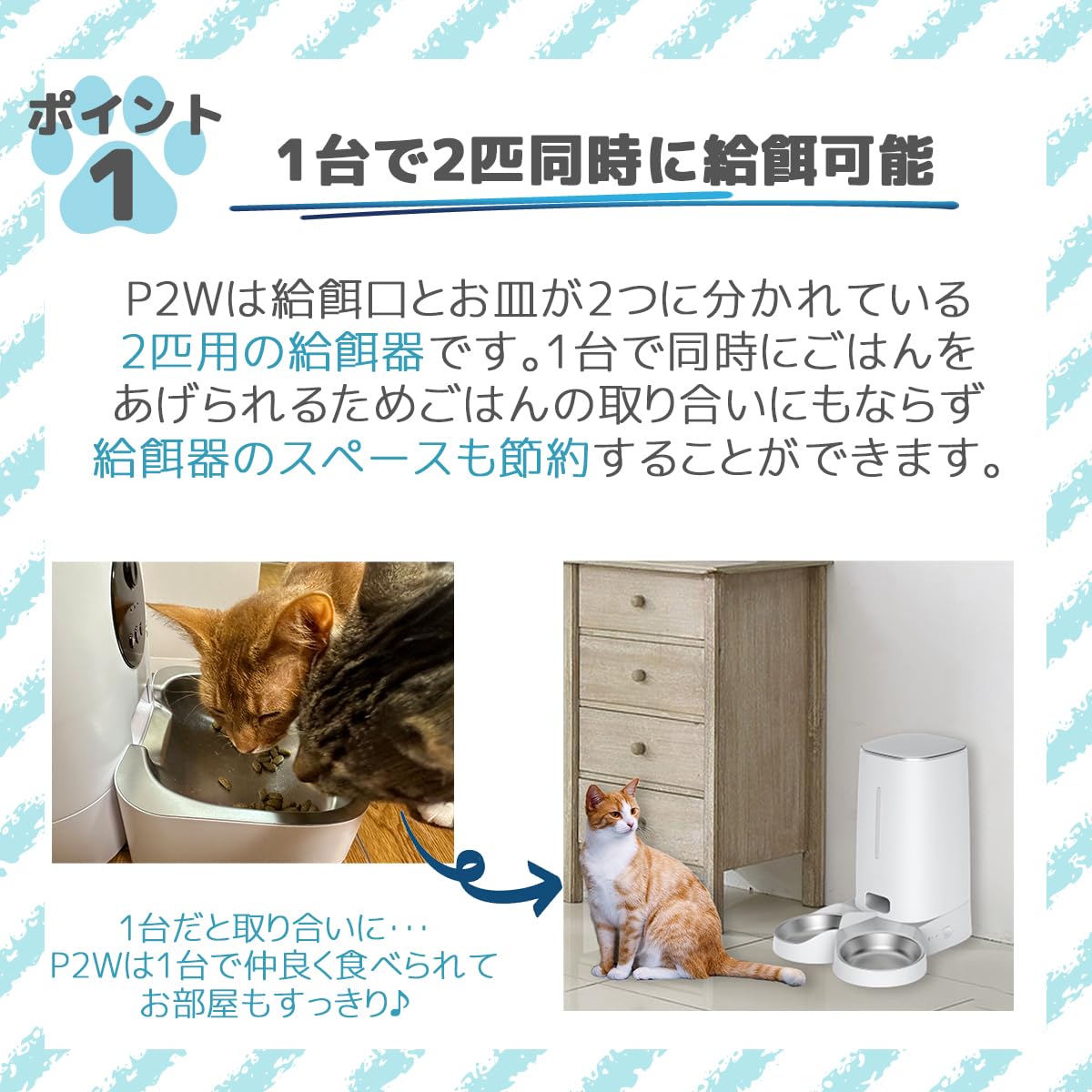 ポイント
1

1台で2匹同時に給餌可能

P2Wは給餌口とお皿が2つに分かれている2匹用の給餌器です。1台で同時にごはんをあげられるためごはんの取り合いにもならず給餌器のスペースも節約することができます。

1台だと取り合いに･･･
P2Wは1台で仲良く食べられて
お部屋もすっきり♪