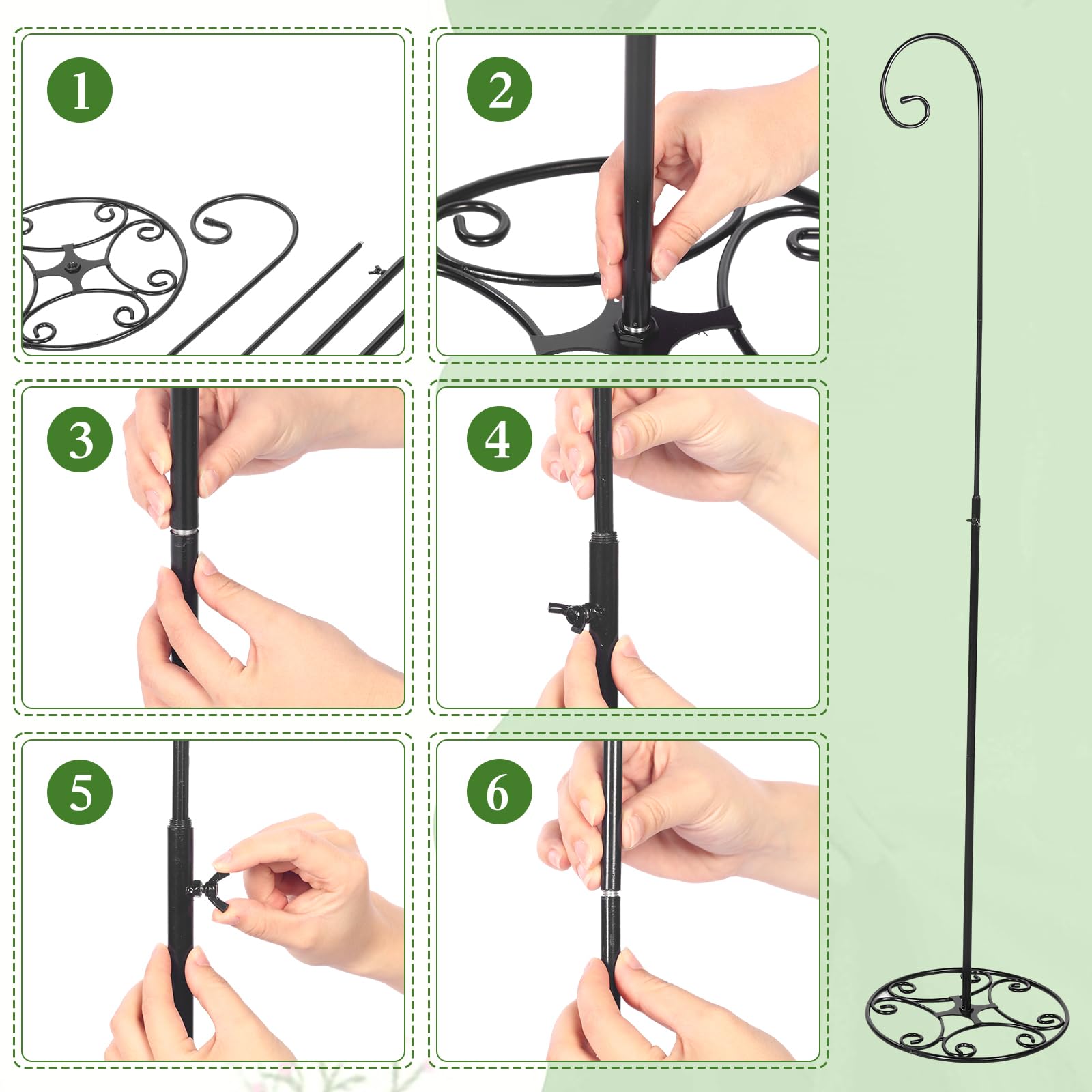 1

2

3

4

5

6