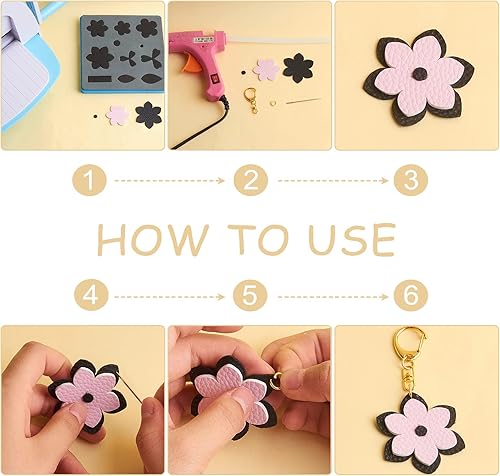 1
2
3
HOW TO USE
4
5
6