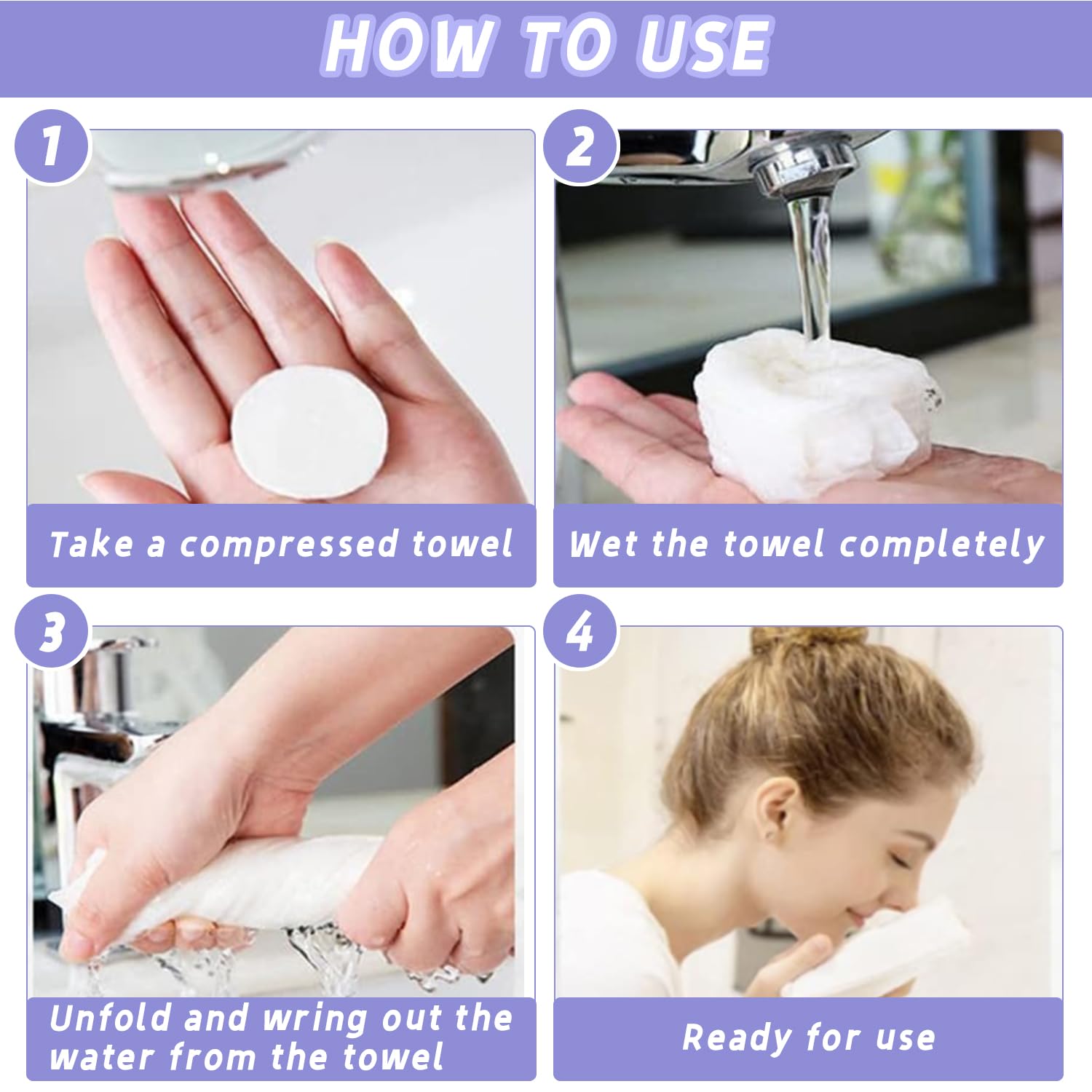 HOW TO USE

1

Take a compressed towel

2

Wet the towel completely

3

Unfold and wring out the water from the towel

4

Ready for use