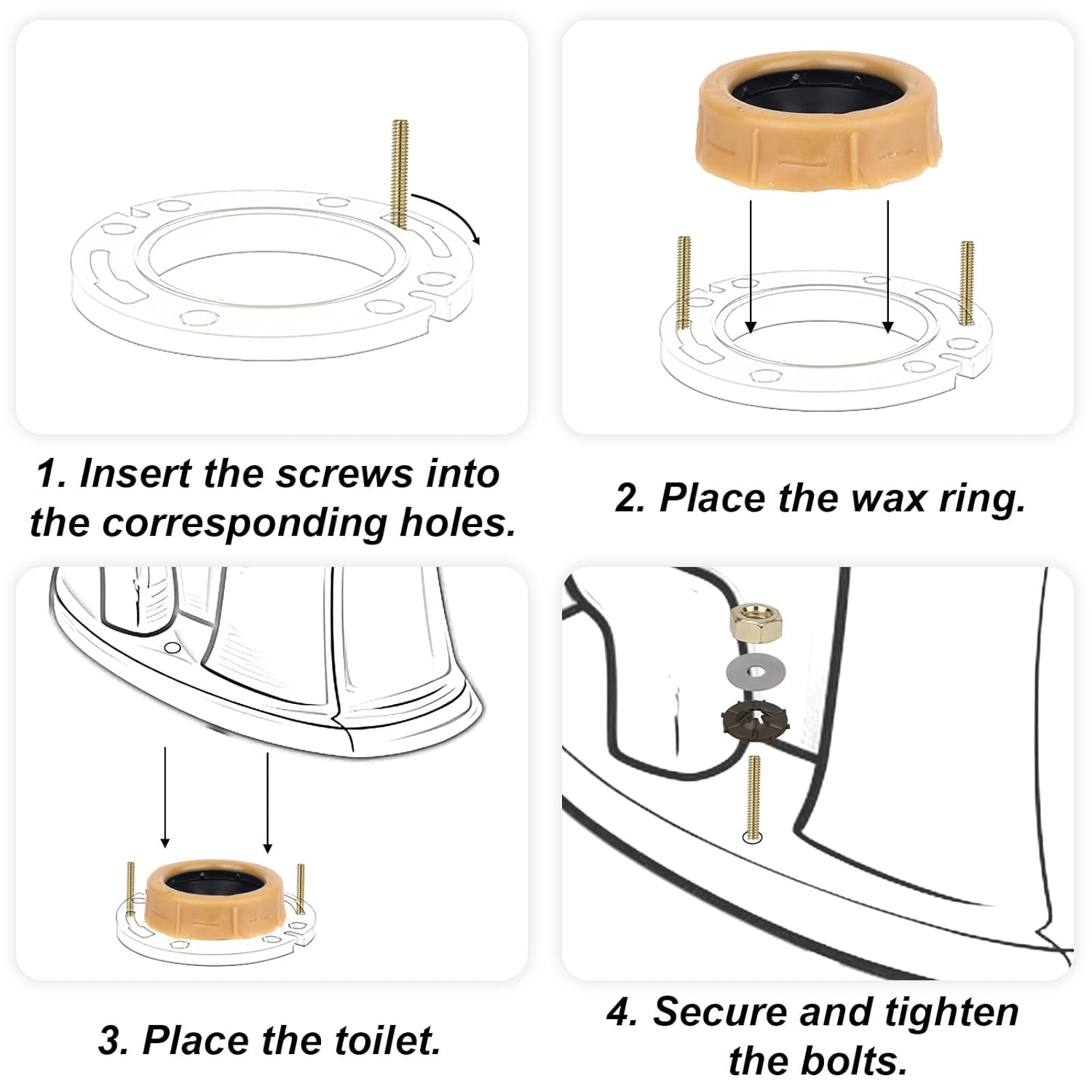 1. Insert the screws into the corresponding holes.

2. Place the wax ring.

3. Place the toilet.

4. Secure and tighten the bolts.