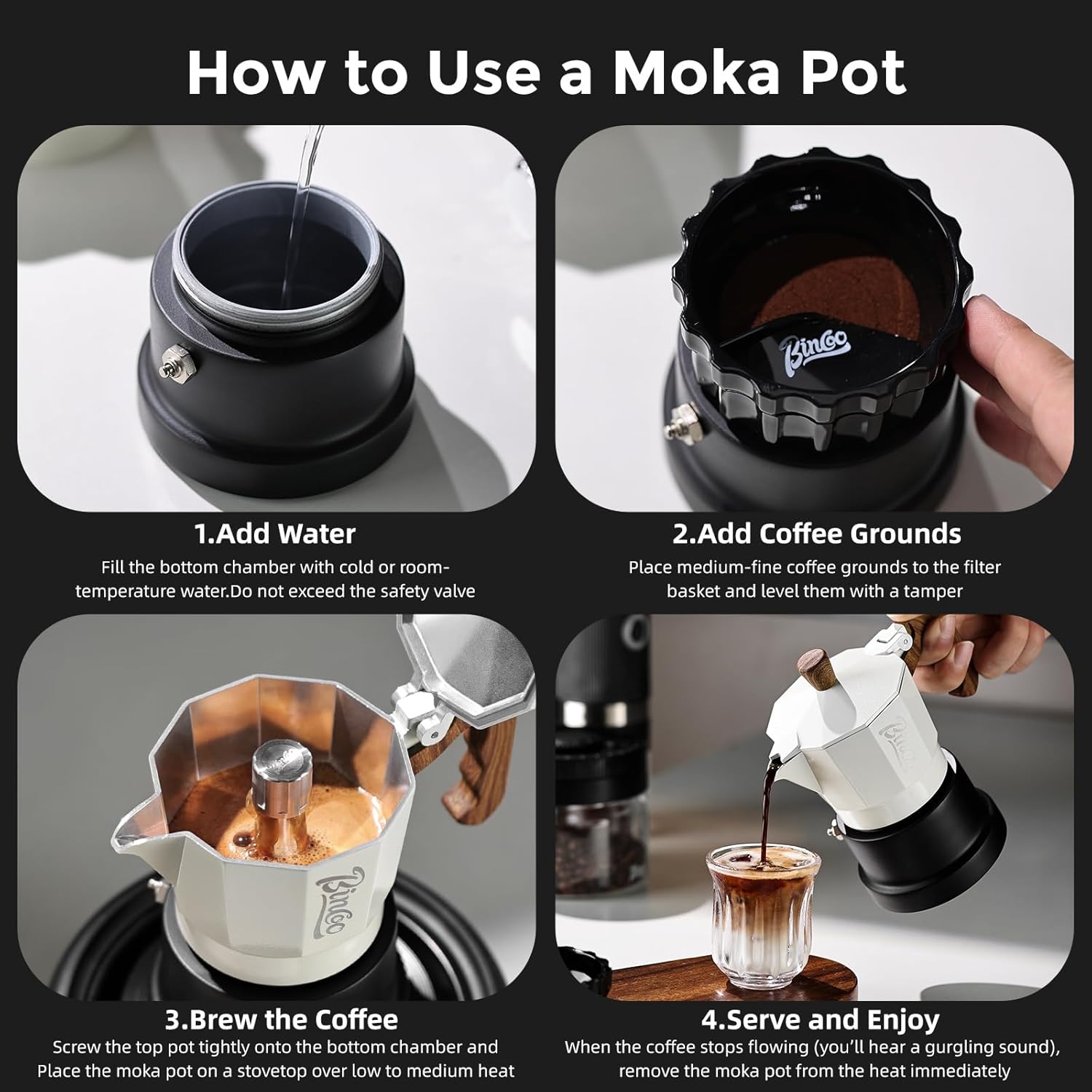 How to Use a Moka Pot

Bincoo

1.Add Water
Fill the bottom chamber with cold or room-temperature water.Do not exceed the safety valve

2.Add Coffee Grounds
Place medium-fine coffee grounds to the filter basket and level them with a tamper

Bincoo

Bincoo

3.Brew the Coffee
Screw the top pot tightly onto the bottom chamber and Place the moka pot on a stovetop over low to medium heat

4.Serve and Enjoy
When the coffee stops flowing (you'll hear a gurgling sound), remove the moka pot from the heat immediately