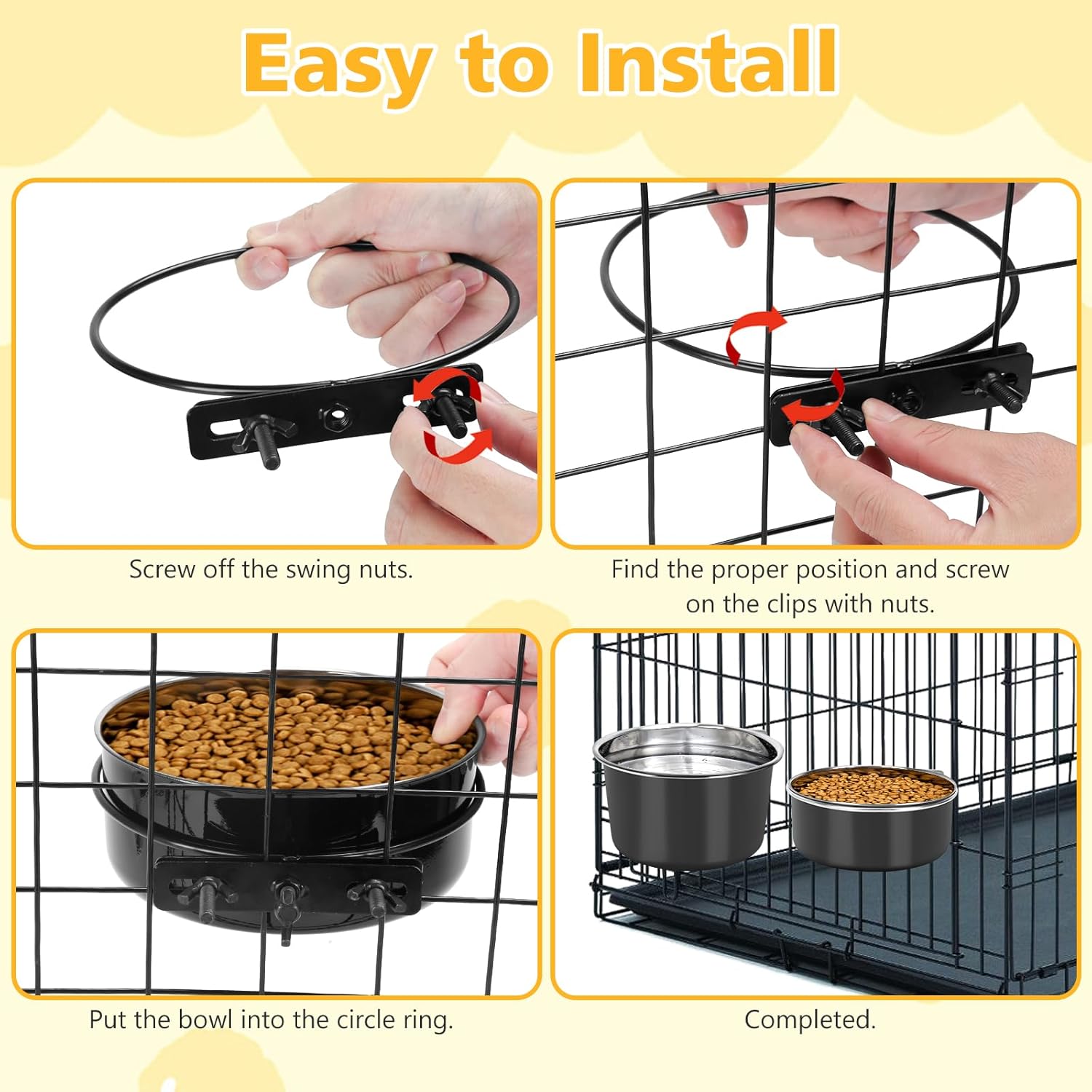 Easy to Install

Screw off the swing nuts.

Find the proper position and screw on the clips with nuts.

Put the bowl into the circle ring.

Completed.