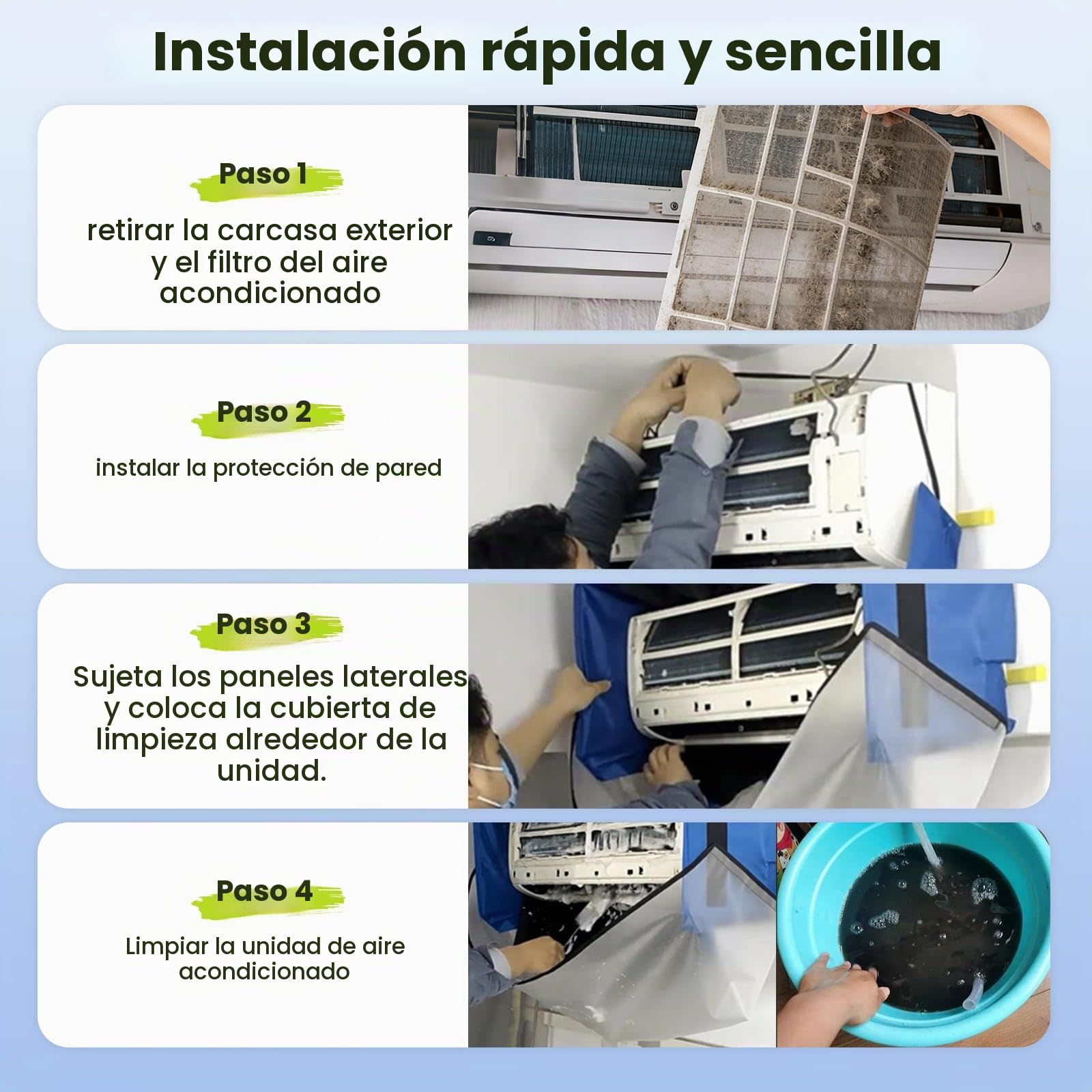 Instalación rápida y sencilla

Paso 1

retirar la carcasa exterior y el filtro del aire acondicionado

Paso 2

instalar la protección de pared

Paso 3

Sujeta los paneles laterales y coloca la cubierta de limpieza alrededor de la unidad.

Paso 4

Limpiar la unidad de aire acondicionado