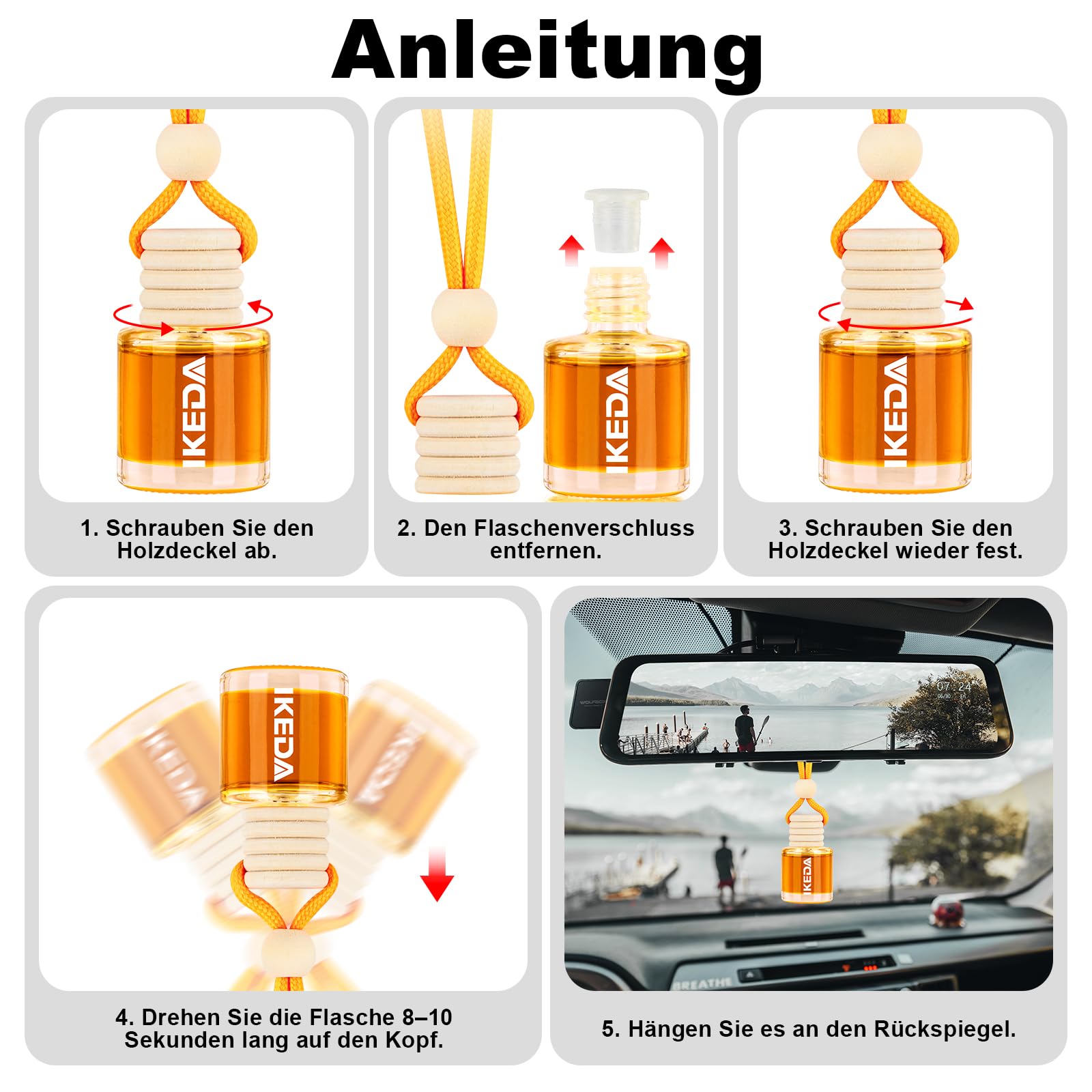 Anleitung

IKEDA

1. Schrauben Sie den Holzdeckel ab.

IKEDA

2. Den Flaschenverschluss entfernen.

IKEDA

3. Schrauben Sie den Holzdeckel wieder fest.

IKEDA

4. Drehen Sie die Flasche 8–10 Sekunden lang auf den Kopf.

07:24

IKEDA

BREATHE

5. Hängen Sie es an den Rückspiegel.