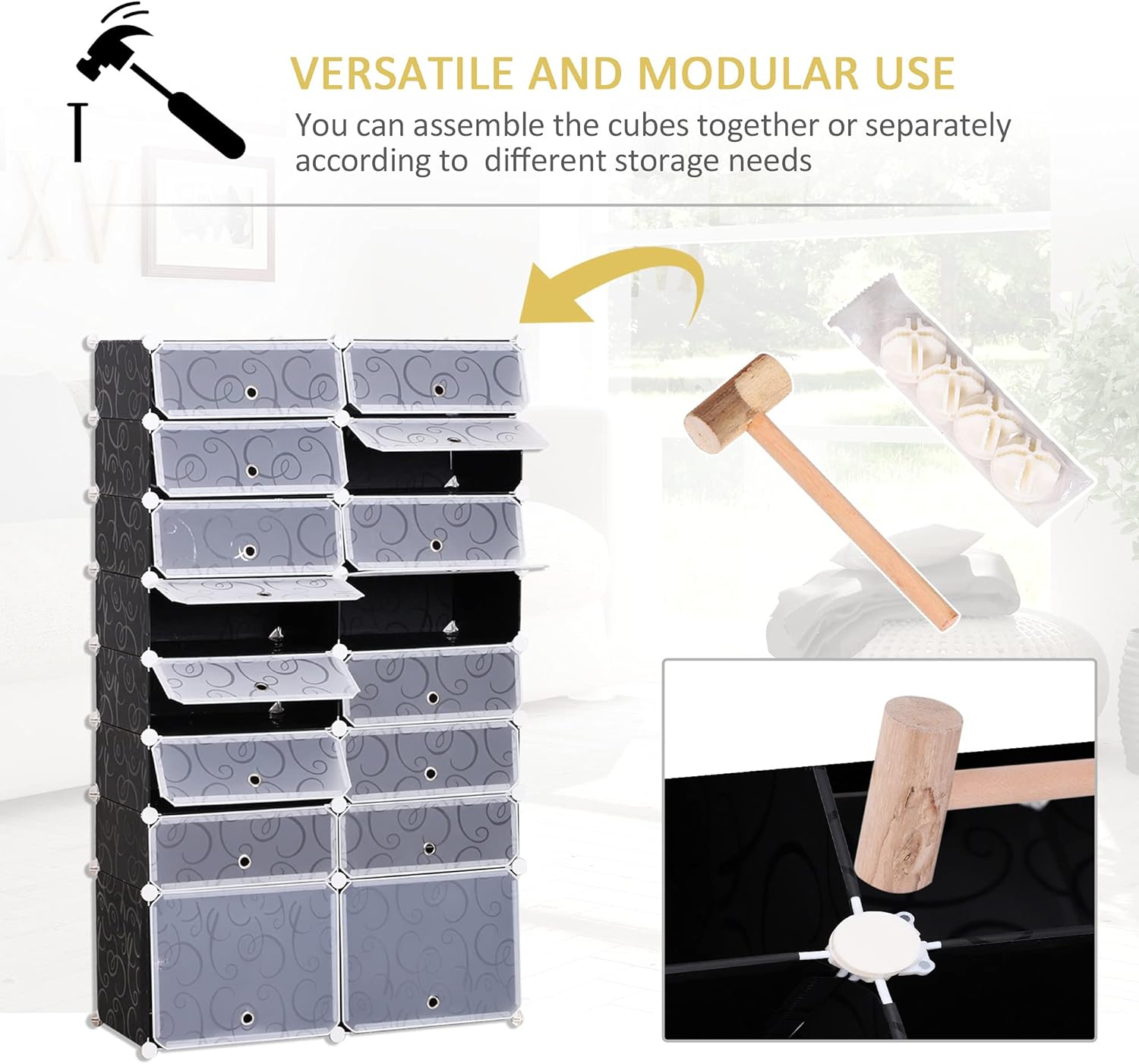 VERSATILE AND MODULAR USE

You can assemble the cubes together or separately according to  different storage needs