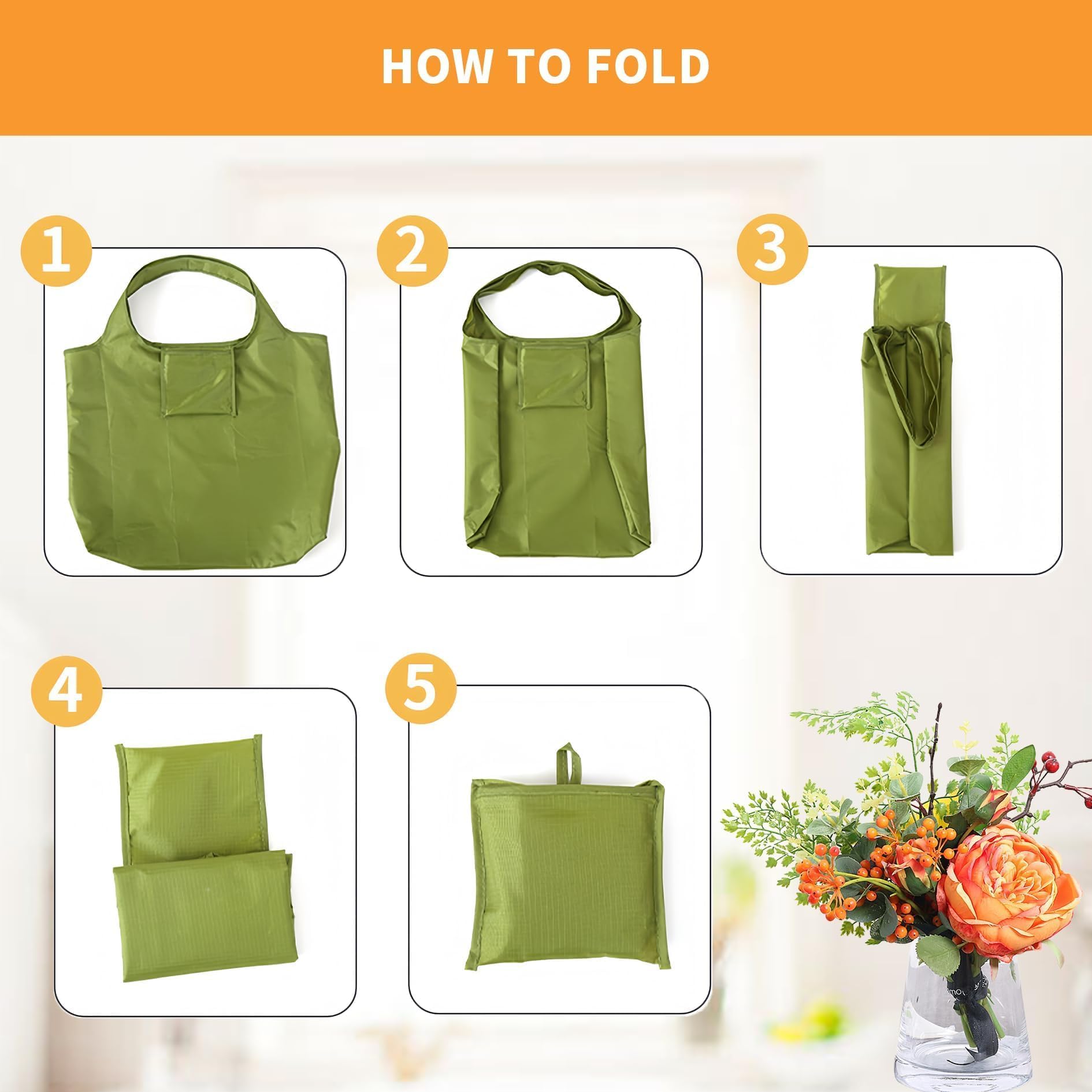 HOW TO FOLD

1

2

3

4

5