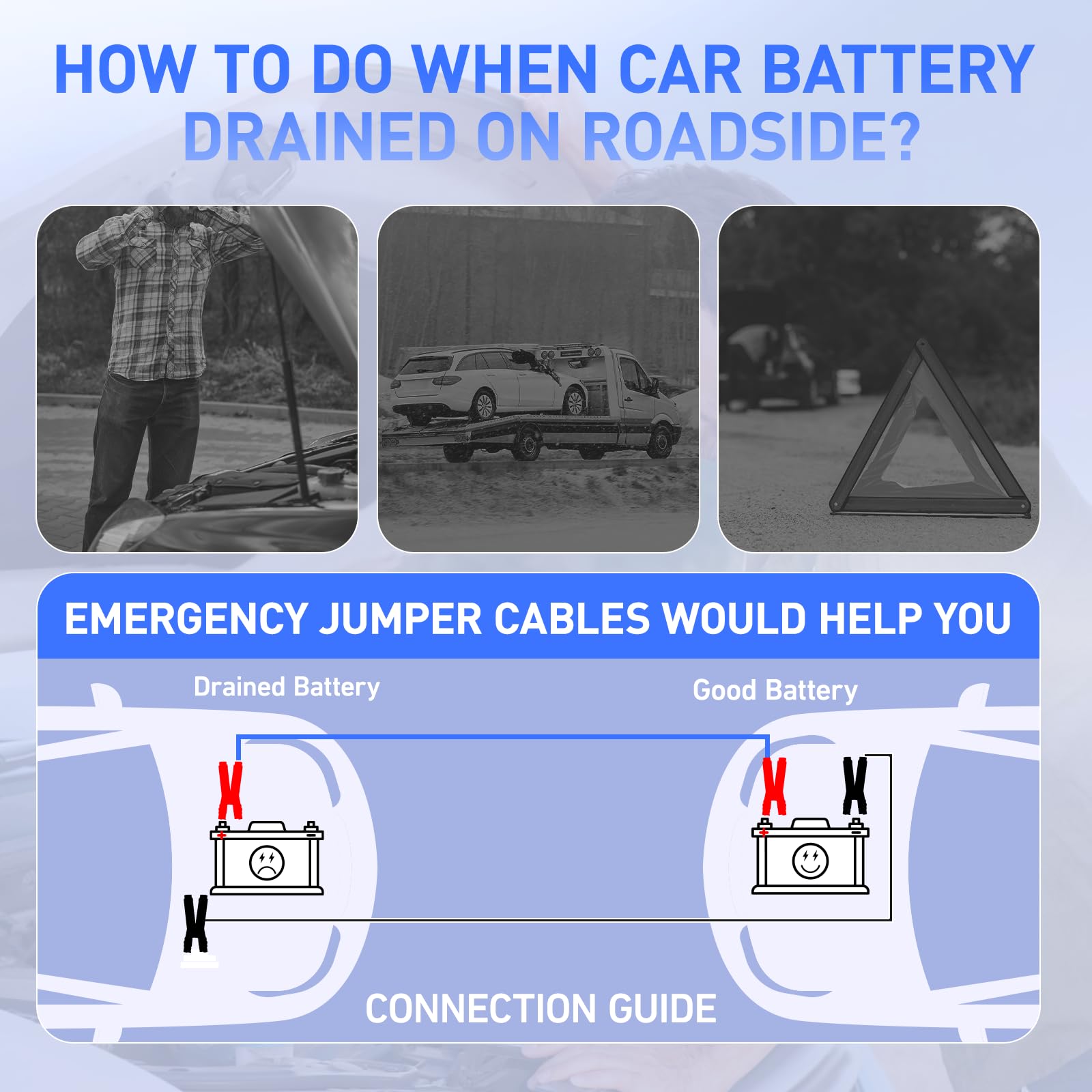 HOW TO DO WHEN CAR BATTERY DRAINED ON ROADSIDE?

EMERGENCY JUMPER CABLES WOULD HELP YOU

Drained Battery

Good Battery

CONNECTION GUIDE