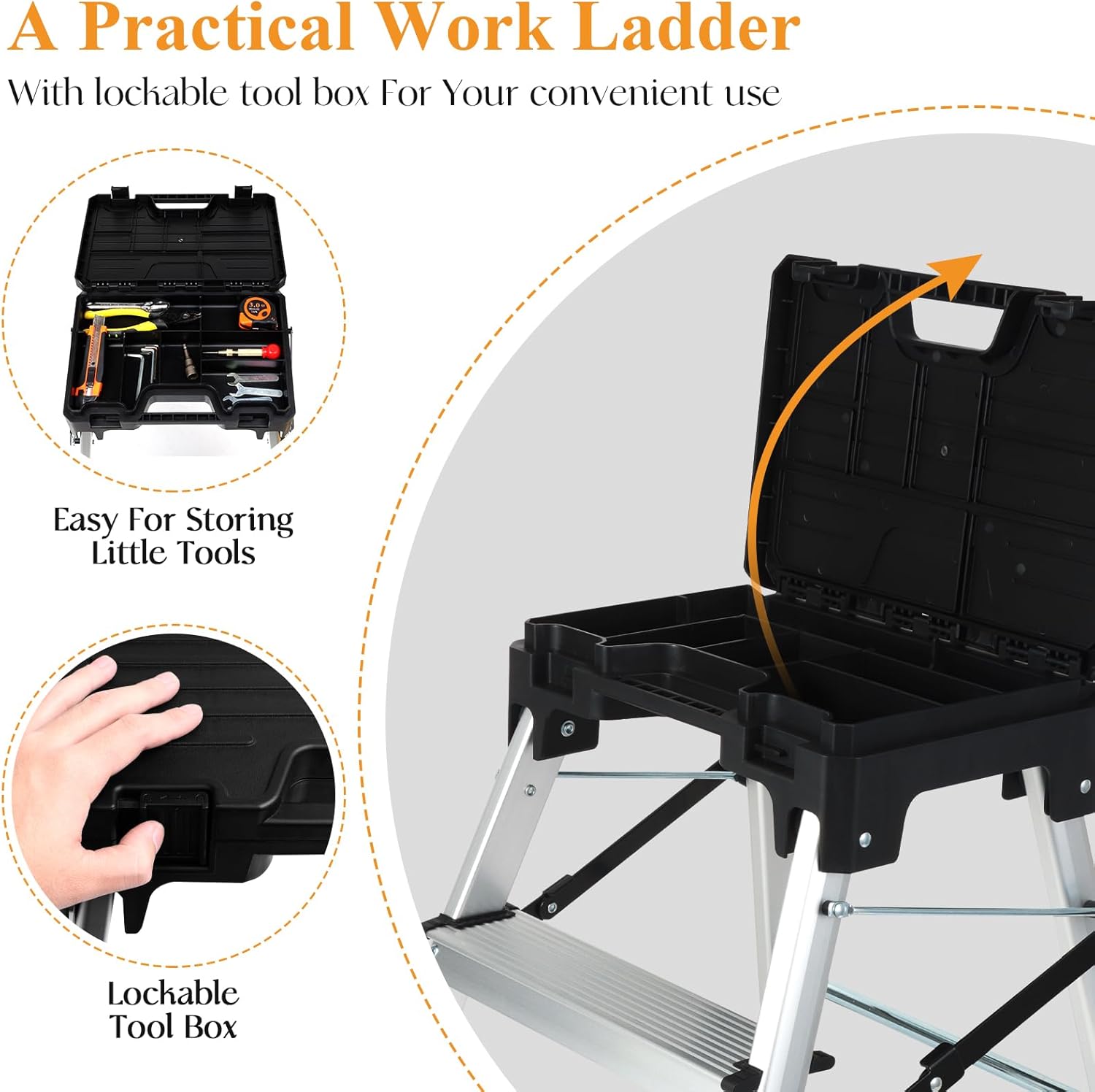 A Practical Work Ladder

With lockable tool box For Your convenient use

3.0

Easy For Storing Little Tools

Lockable Tool Box