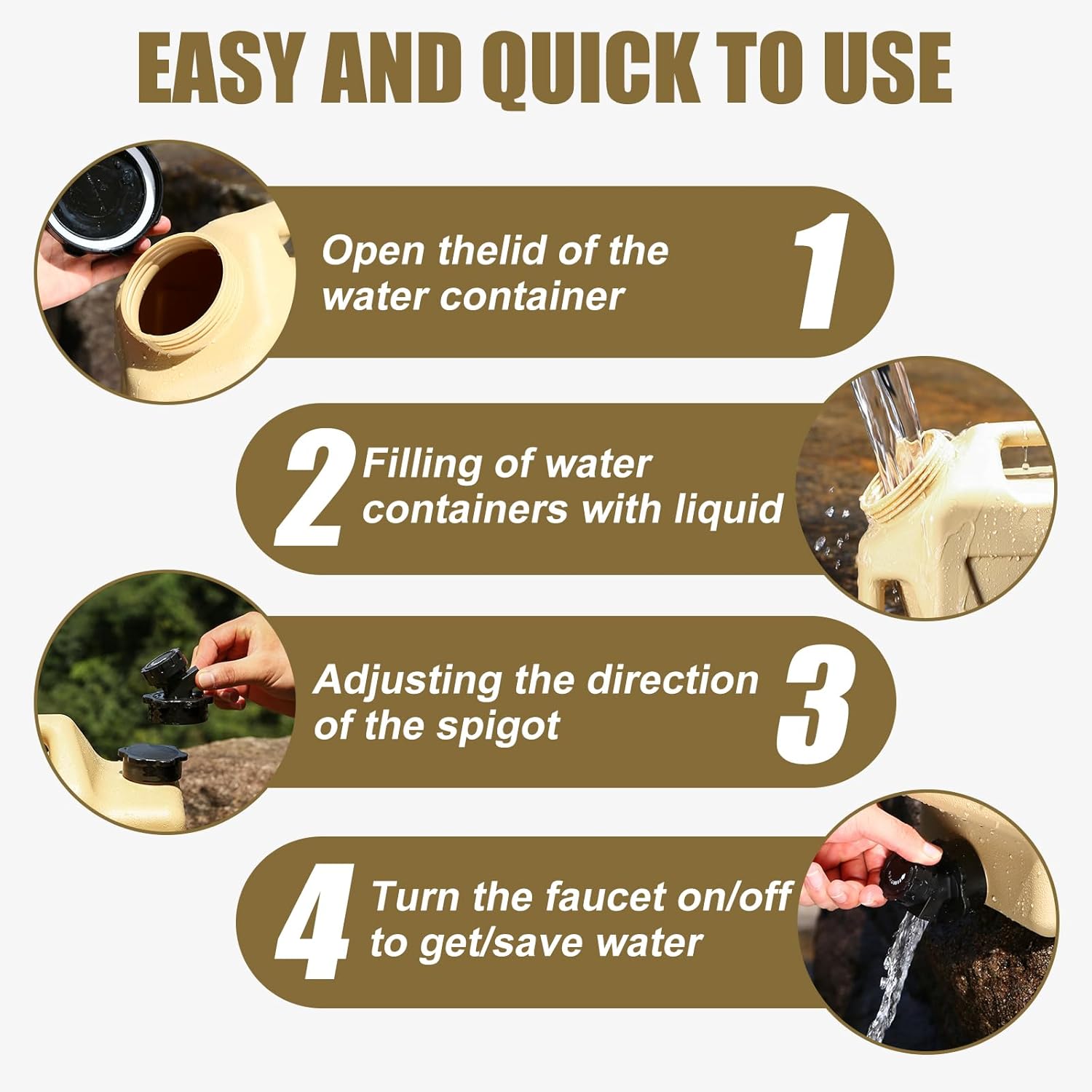 EASY AND QUICK TO USE

Open thelid of the water container

1

2

Filling of water containers with liquid

Adjusting the direction of the spigot

3

4

Turn the faucet on/off to get/save water