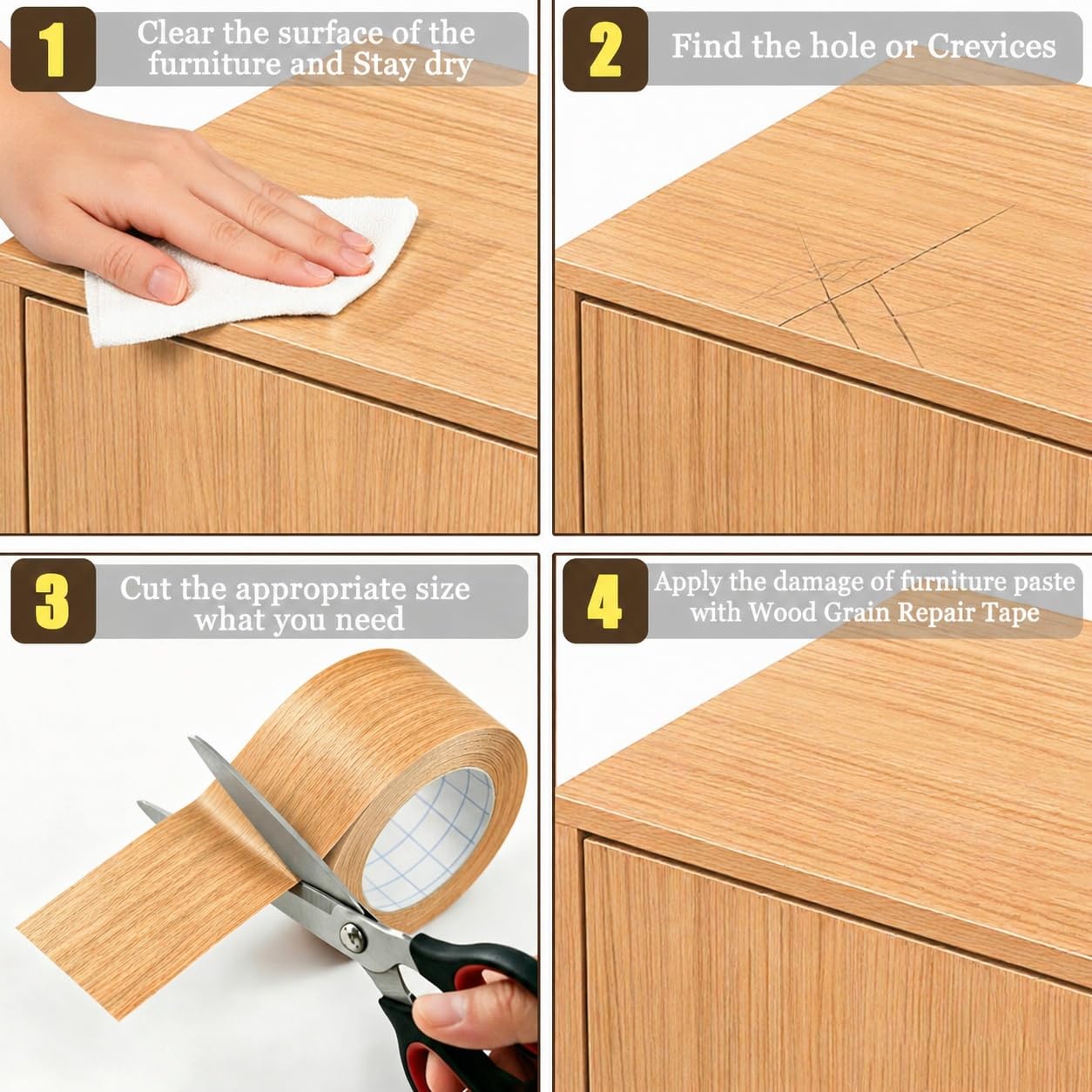 1
Clear the surface of the furniture and Stay dry

2
Find the hole or Crevices

3
Cut the appropriate size what you need

4
Apply the damage of furniture paste with Wood Grain Repair Tape