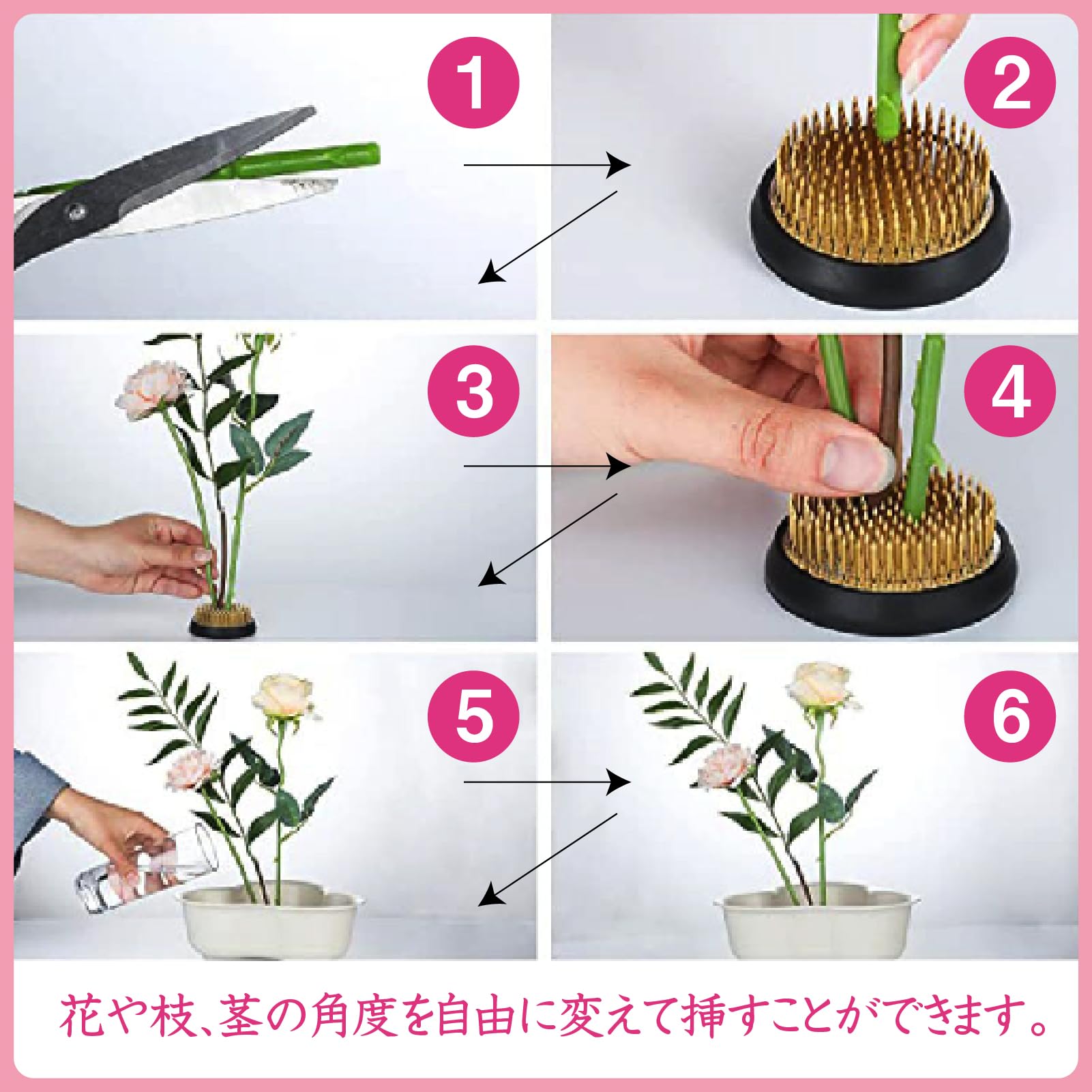 1

2

3

4

5

6

花や枝、茎の角度を自由に変えて挿すことができます。