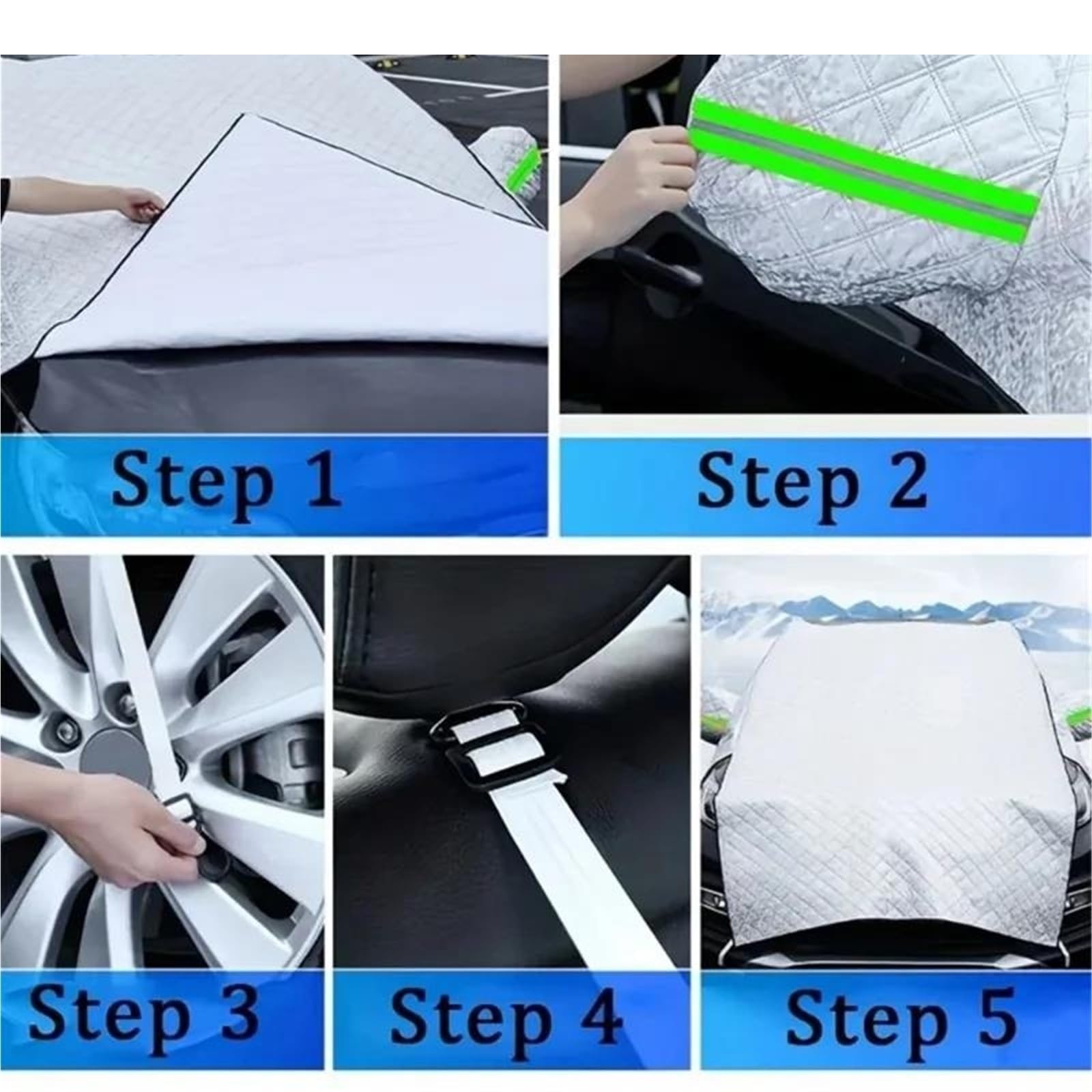 Step 1

Step 2

Step 3

Step 4

Step 5