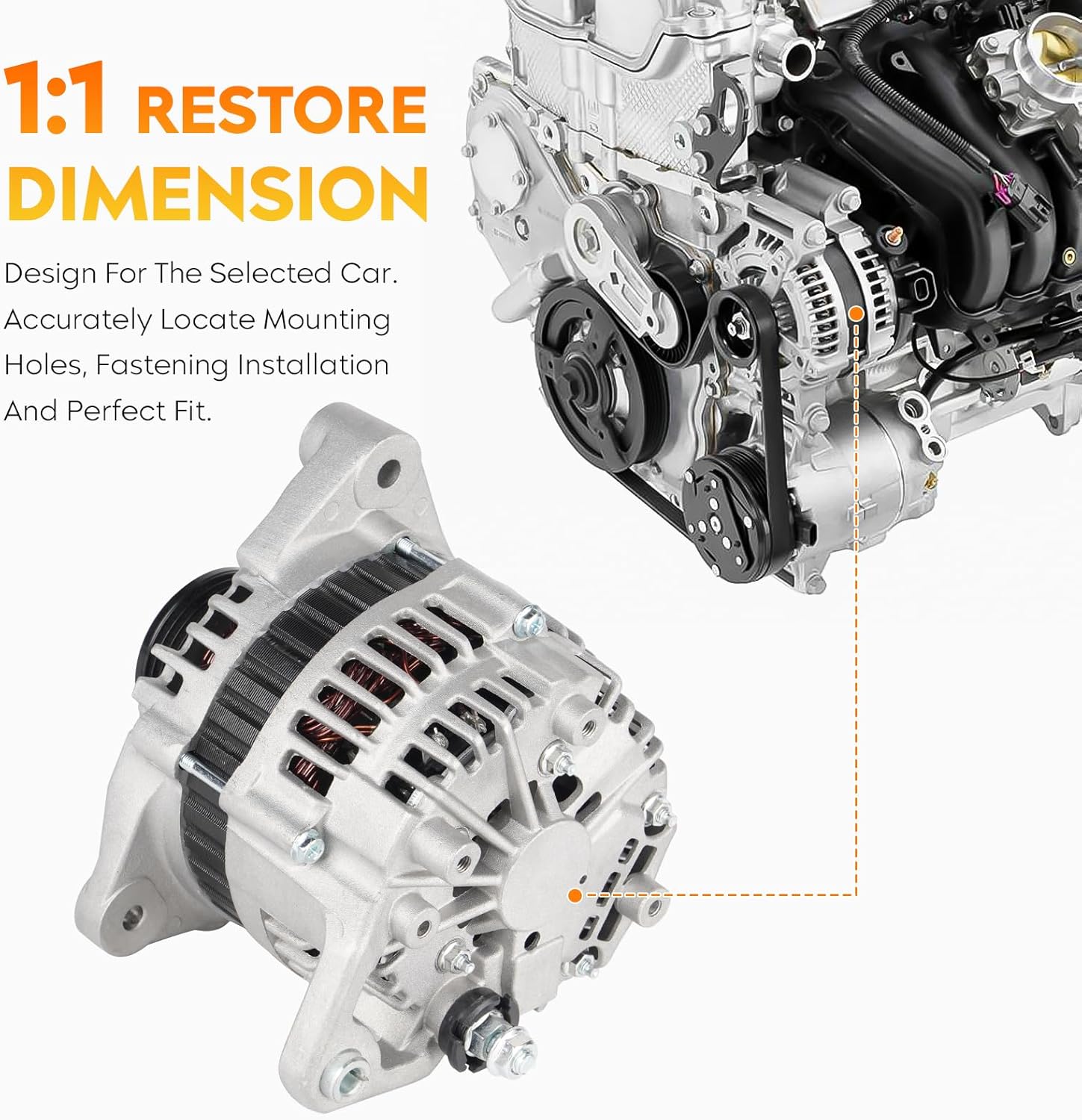 1:1 RESTORE DIMENSION

Design For The Selected Car. Accurately Locate Mounting Holes, Fastening Installation And Perfect Fit.