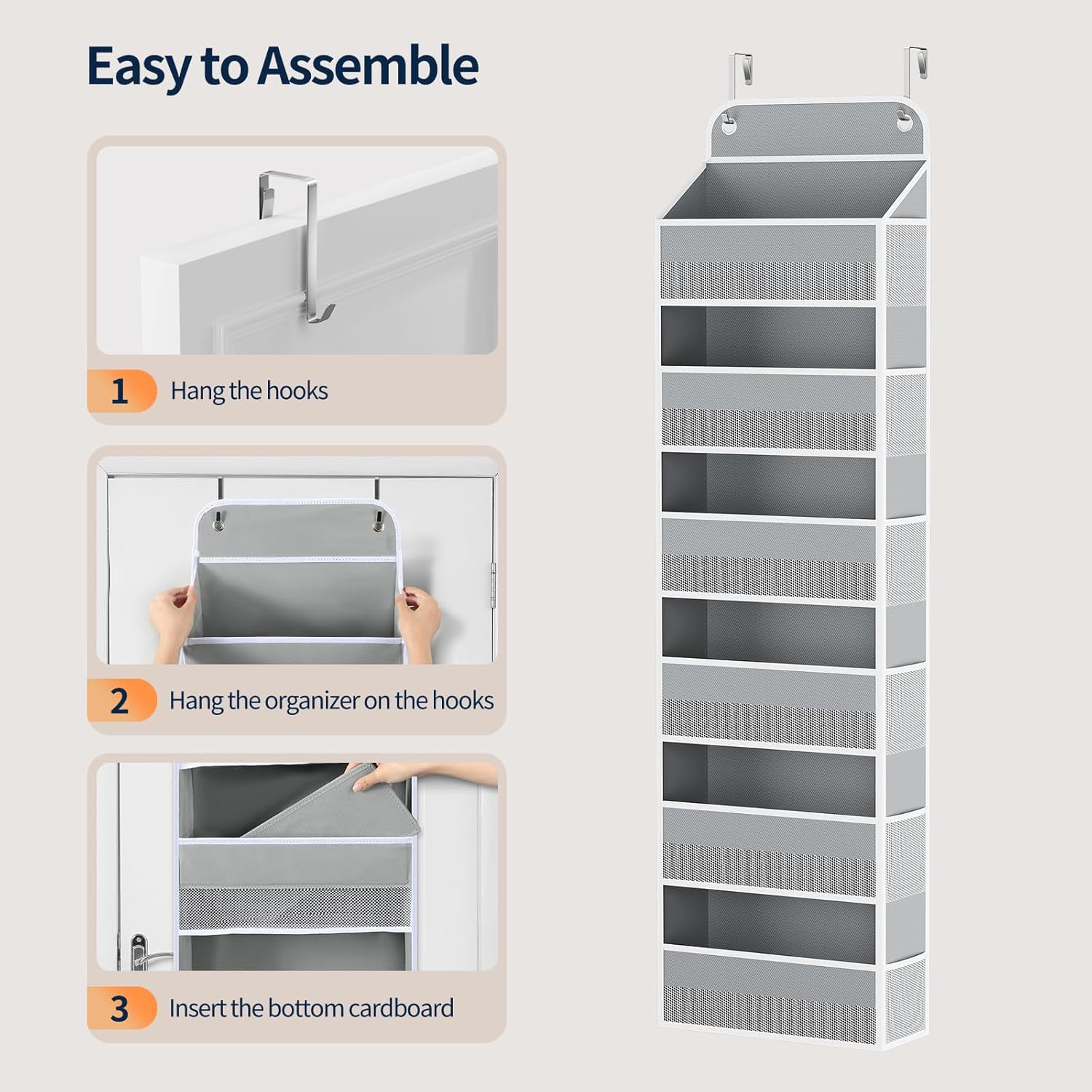 Easy to Assemble

1 Hang the hooks

2 Hang the organizer on the hooks

3 Insert the bottom cardboard